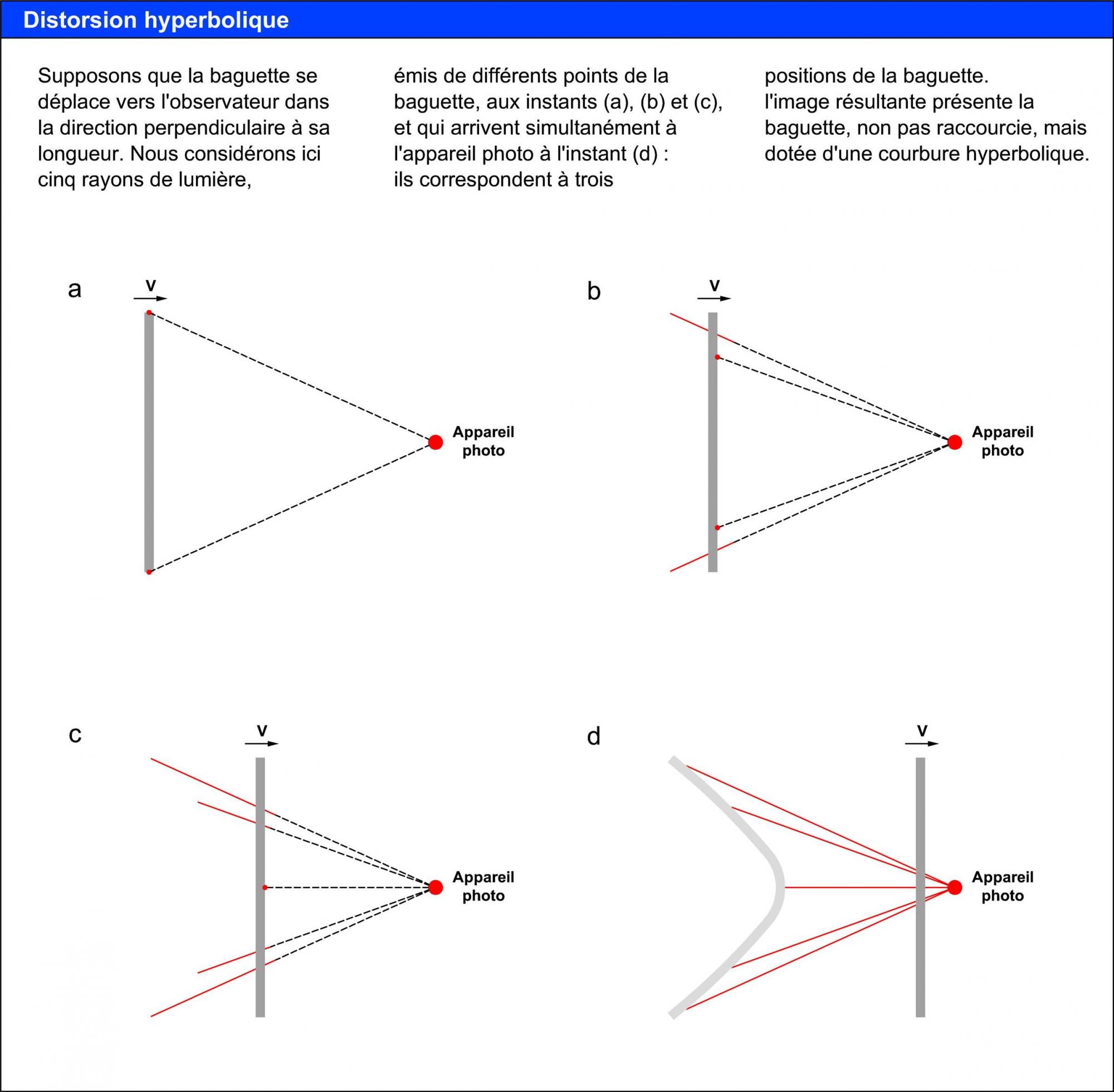 Distorsion hyperbolique

Supposons que la baguette se déplace vers l'observateur dans la direction perpendiculaire à sa longueur. Nous considérons ici cinq rayons de lumière,

émis de différents points de la baguette, aux instants (a), (b) et (c), et qui arrivent simultanément à l'appareil photo à l'instant (d) :
ils correspondent à trois

positions de la baguette.
l'image résultante présente la baguette, non pas raccourcie, mais dotée d'une courbure hyperbolique.

a
v
Appareil photo

b
v
Appareil photo

c
v
Appareil photo

d
v
Appareil photo