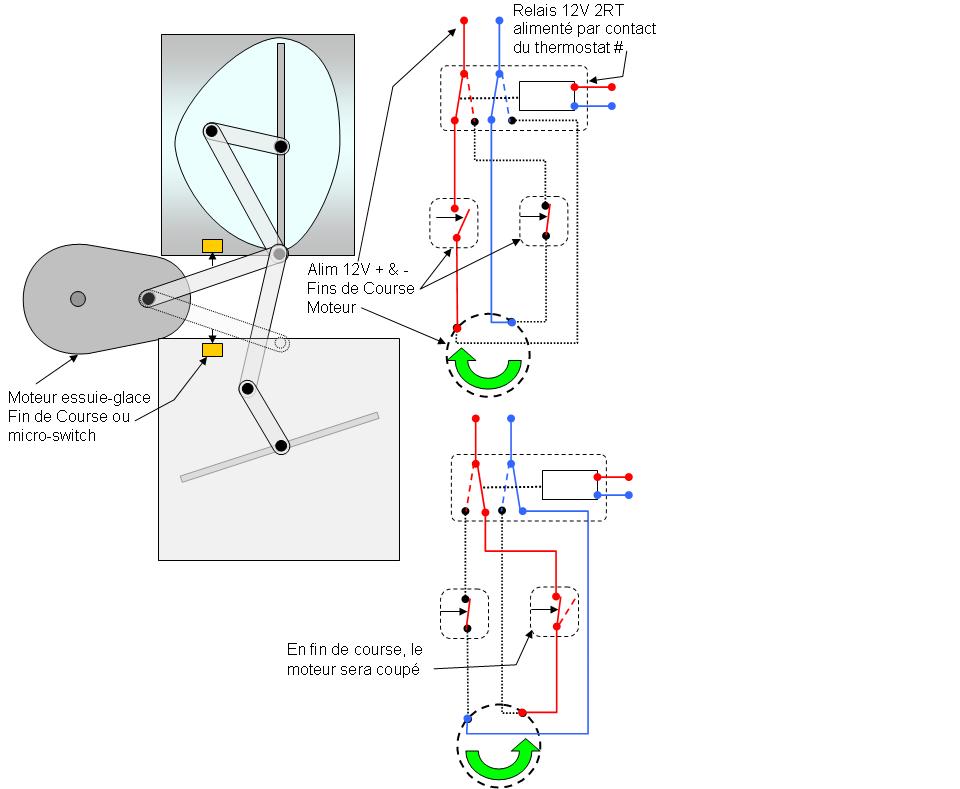 Relais 12V 2RT alimenté par contact du thermostat #

Alim 12V + & -

Fins de Course Moteur

Moteur essuie-glace

Fin de Course ou micro-switch

En fin de course, le moteur sera coupé