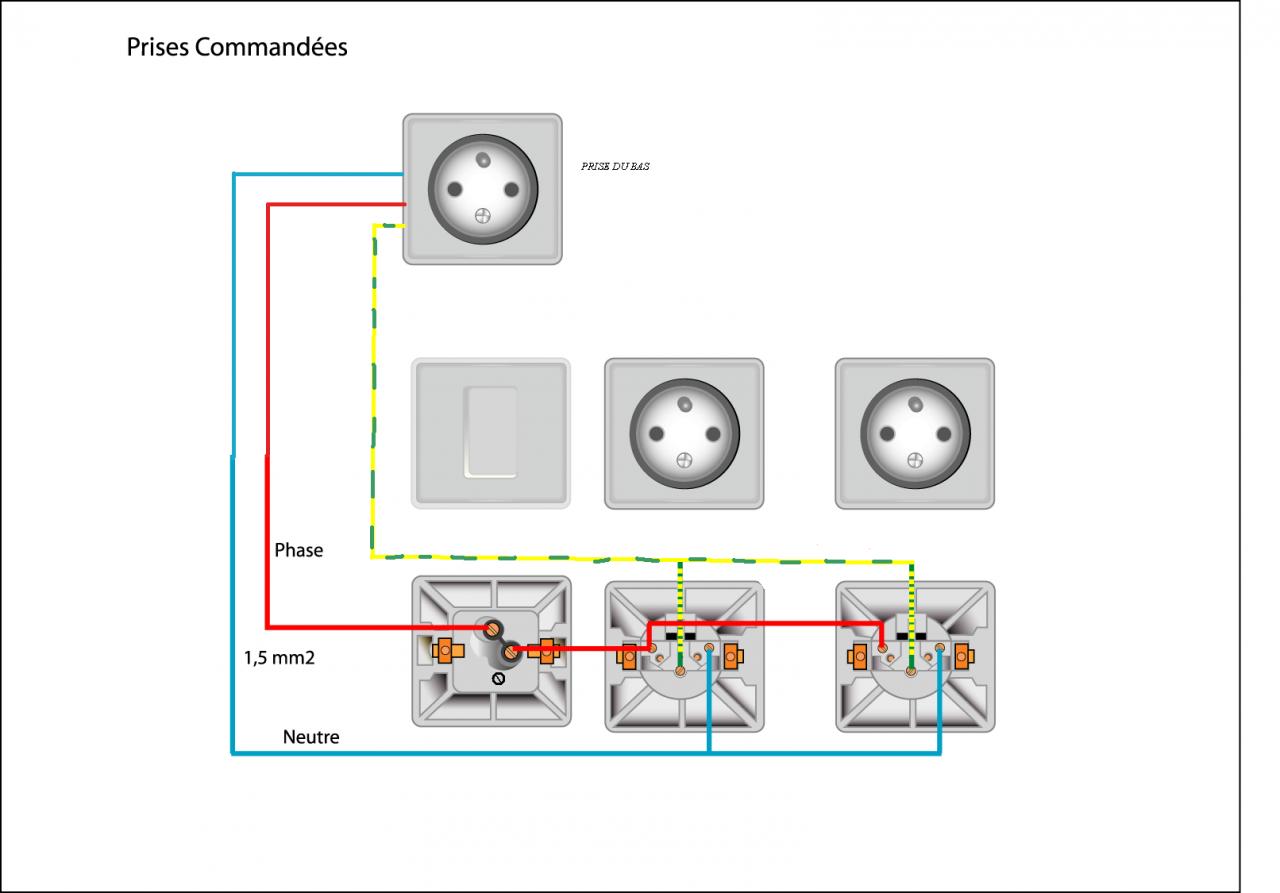 Prises Commandées

PRISE DU BAS

Phase

1,5 mm2

Neutre