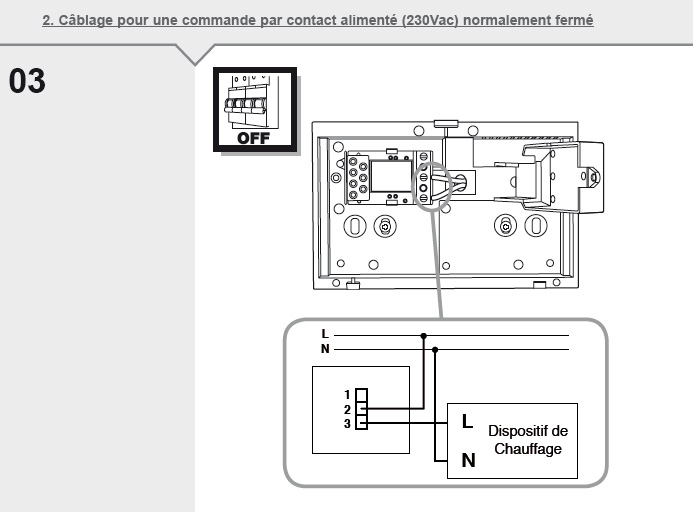 2. Câblage pour une commande par contact alimenté (230Vac) normalement fermé

03

OFF

L
N

1
2
3

L
N

Dispositif de Chauffage