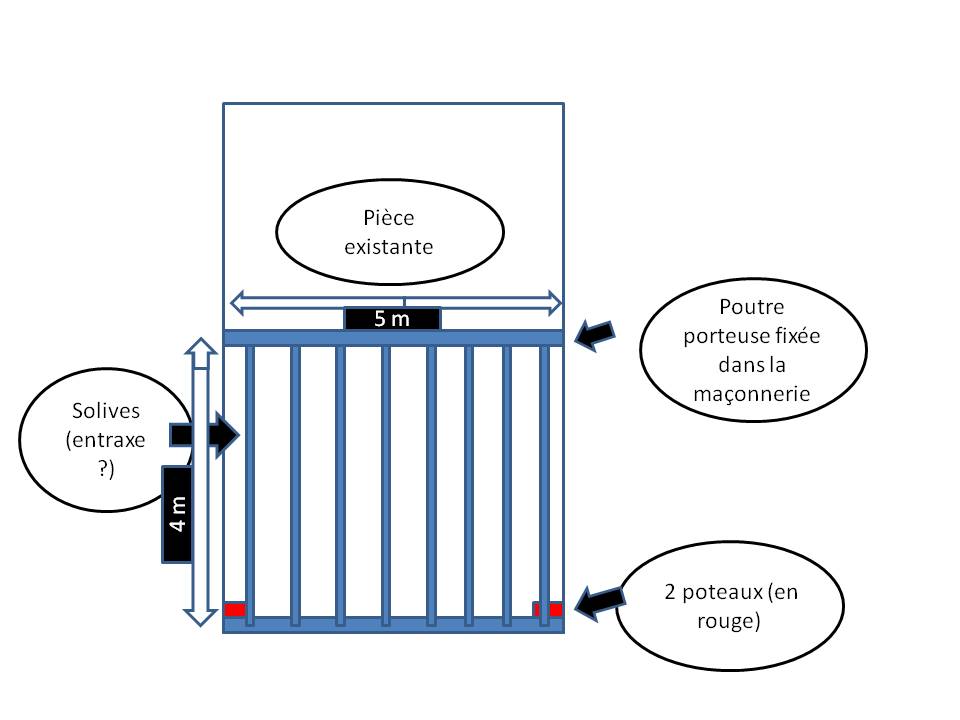 Pièce existante

5 m

Poutre porteuse fixée dans la maçonnerie

Solives (entraxe ?)

4 m

2 poteaux (en rouge)