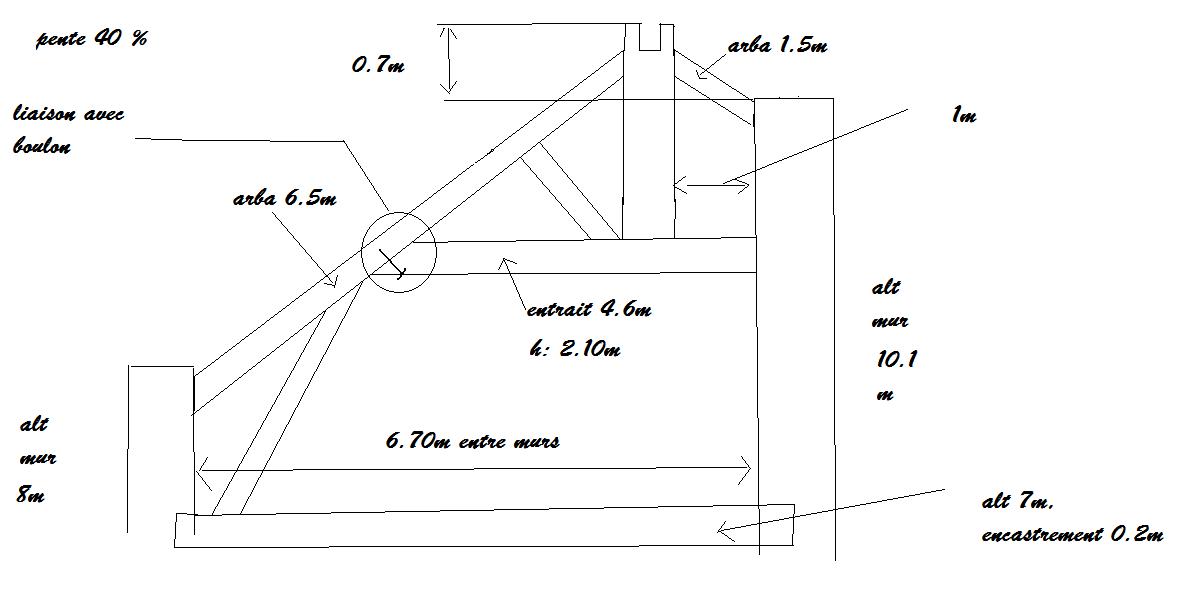 pente 40 %

0.7m

arba 1.5m

liaison avec boulon

1m

arba 6.5m

entrait 4.6m

h: 2.10m

alt mur 10.1 m

alt mur 8m

6.70m entre murs

alt 7m, encastrement 0.2m