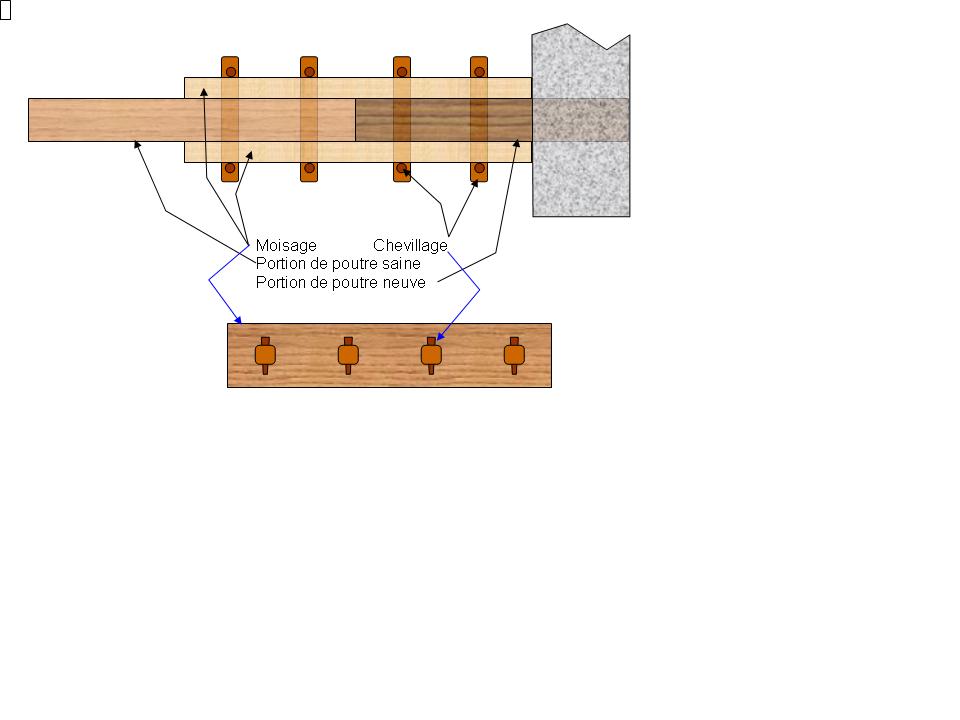 Moisage
Chevillage
Portion de poutre saine
Portion de poutre neuve