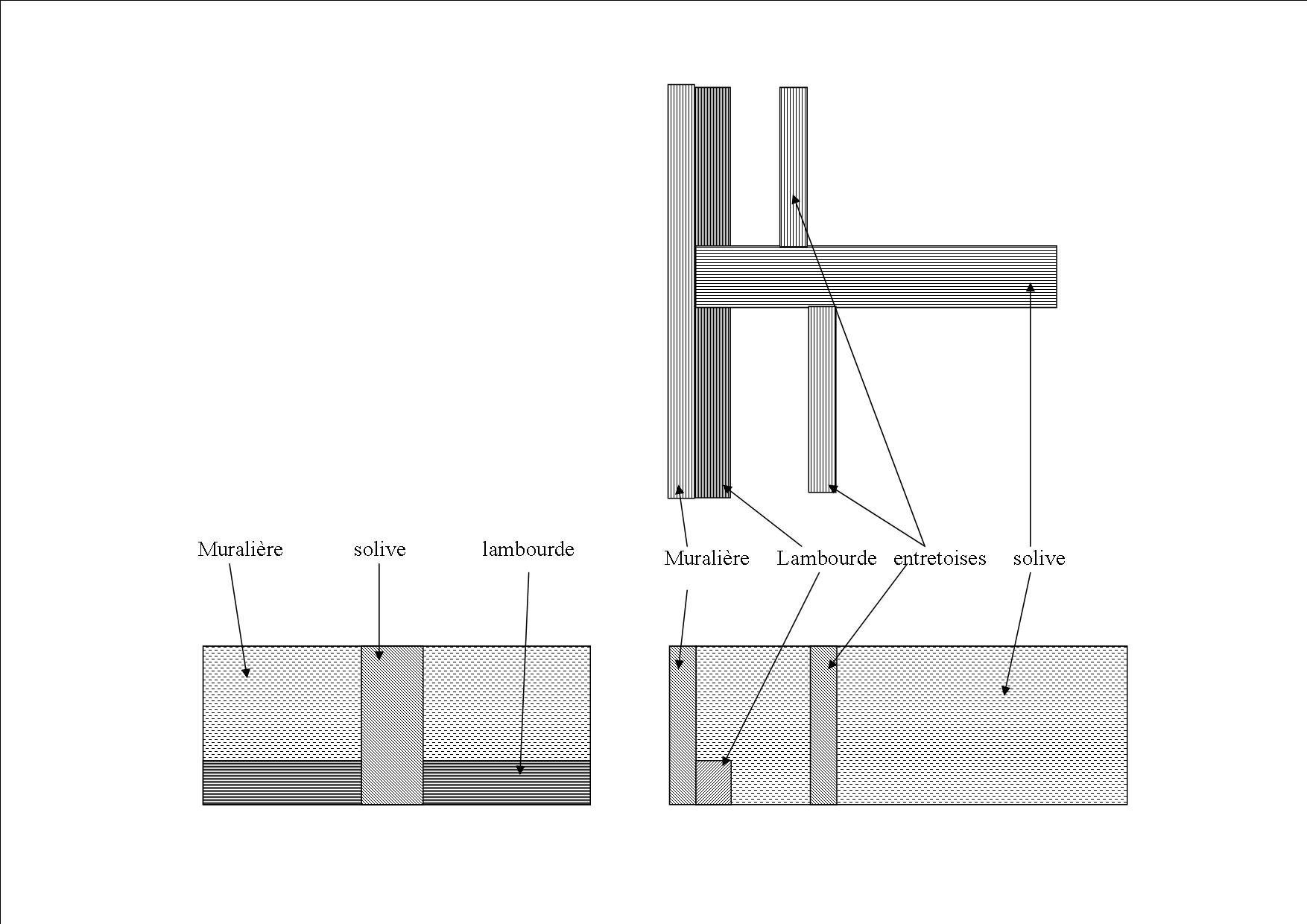 Muralière solive lambourde

Muralière Lambourde entretoises solive