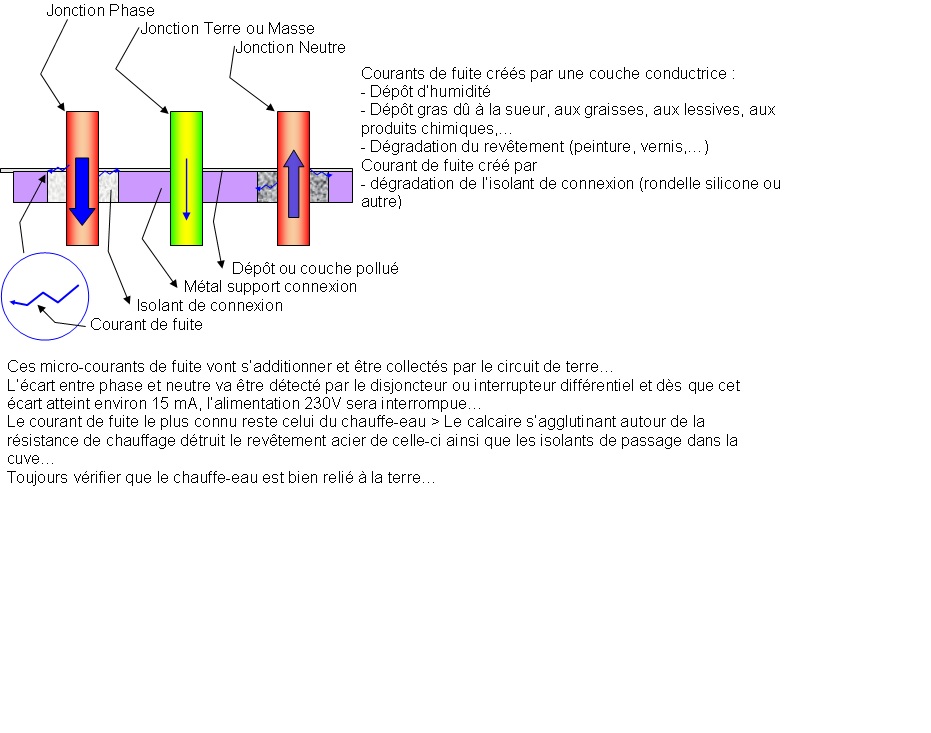 Jonction Phase
Jonction Terre ou Masse
Jonction Neutre

Courants de fuite créés par une couche conductrice :
- Dépôt d'humidité
- Dépôt gras dû à la sueur, aux graisses, aux lessives, aux produits chimiques,…
- Dégradation du revêtement (peinture, vernis,…)
Courant de fuite créé par
- dégradation de l'isolant de connexion (rondelle silicone ou autre)

Dépôt ou couche pollué
Métal support connexion
Isolant de connexion
Courant de fuite

Ces micro-courants de fuite vont s'additionner et être collectés par le circuit de terre…
L'écart entre phase et neutre va être détecté par le disjoncteur ou interrupteur différentiel et dès que cet écart atteint environ 15 mA, l'alimentation 230V sera interrompue…
Le courant de fuite le plus connu reste celui du chauffe-eau > Le calcaire s'agglutinant autour de la résistance de chauffage détruit le revêtement acier de celle-ci ainsi que les isolants de passage dans la cuve…
Toujours vérifier que le chauffe-eau est bien relié à la terre…