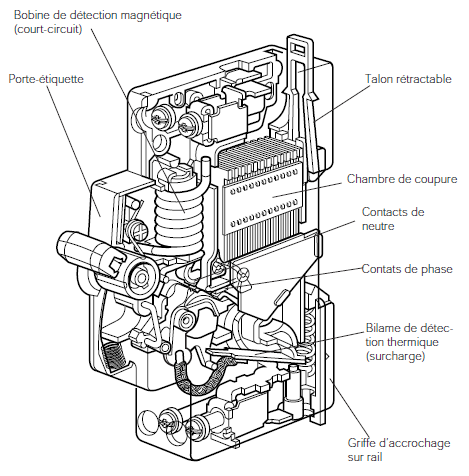 Bobine de détection magnétique (court-circuit)

Porte-étiquette

Talon rétractable

Chambre de coupure

Contacts de neutre

Contats de phase

Bilame de détection thermique (surcharge)

Griffe d'accrochage sur rail