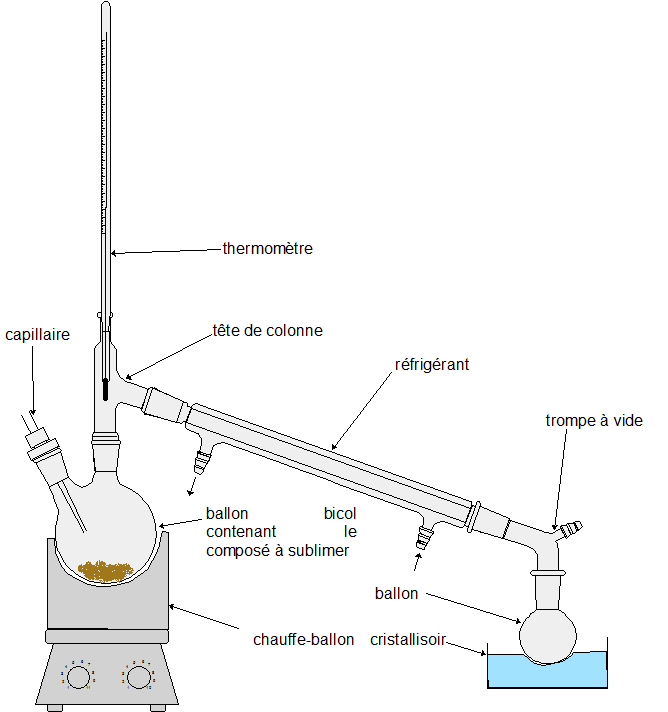 thermomètre

capillaire

tête de colonne

réfrigérant

trompe à vide

ballon bicol contenant le composé à sublimer

ballon

chauffe-ballon

cristallisoir