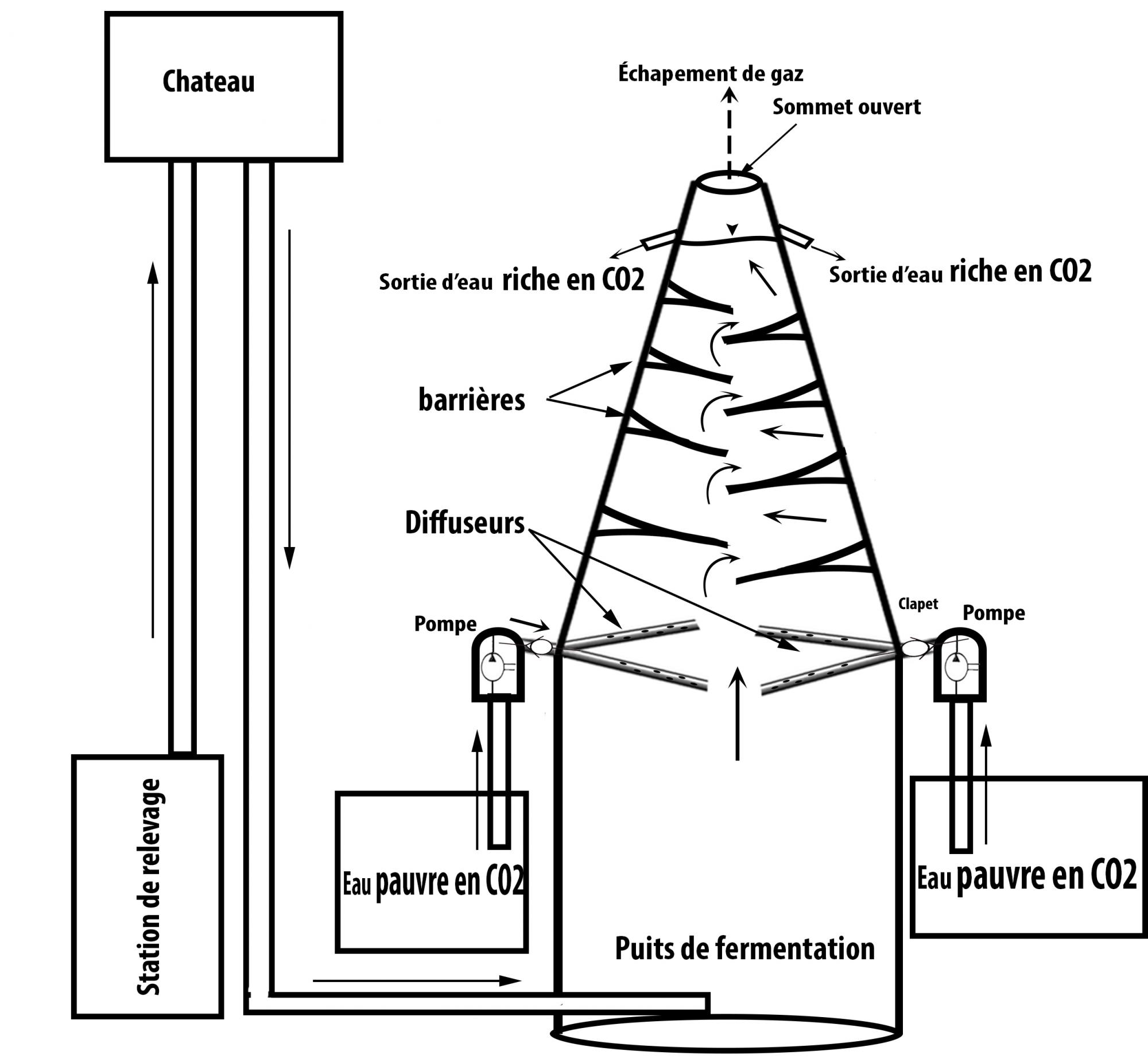 Chateau

Échapement de gaz

Sommet ouvert

Sortie d'eau riche en CO2

Sortie d'eau riche en CO2

barrières

Diffuseurs

Pompe

Clapet

Pompe

Station de relevage

Eau pauvre en CO2

Eau pauvre en CO2

Puits de fermentation