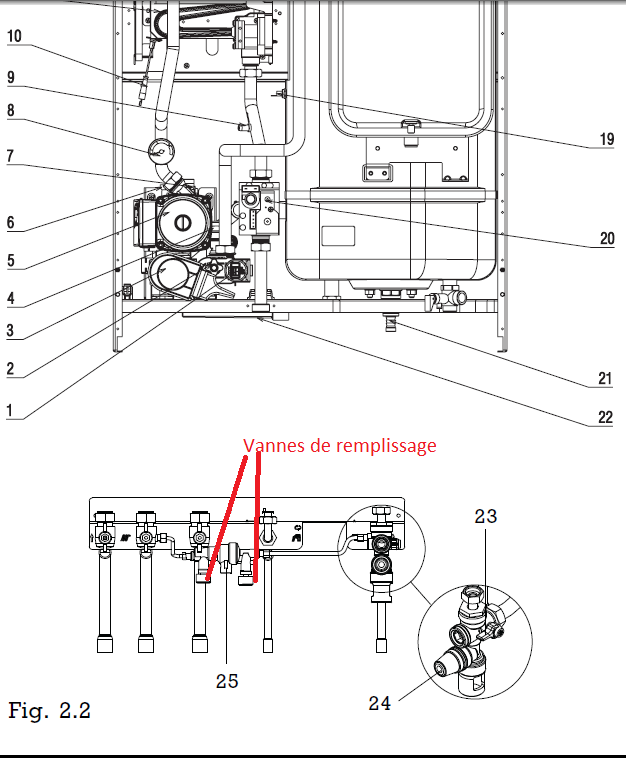 10
9
8
7
6
5
4
3
2
1
19
20
21
22
Vannes de remplissage
23
25
24
Fig. 2.2