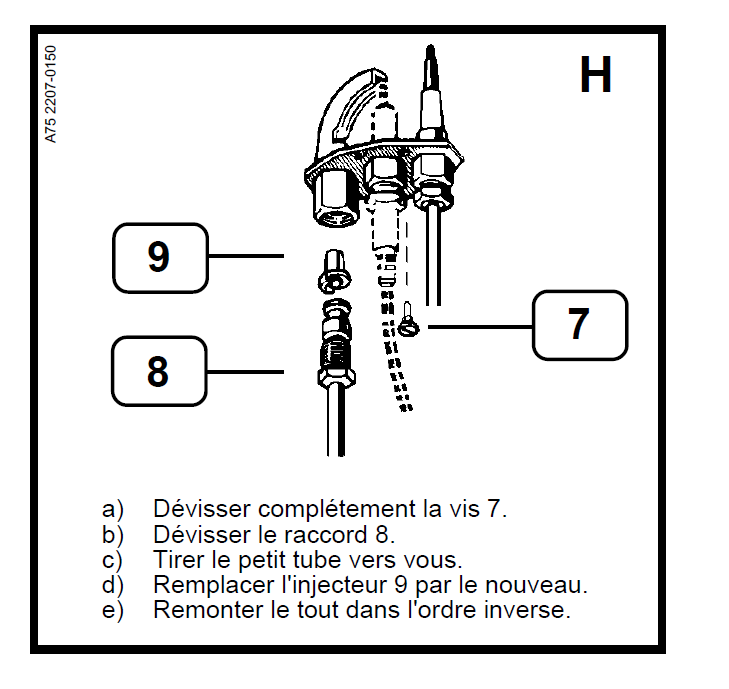 A75 2207-0150

H

9

8

7

a) Dévisser complétement la vis 7.
b) Dévisser le raccord 8.
c) Tirer le petit tube vers vous.
d) Remplacer l'injecteur 9 par le nouveau.
e) Remonter le tout dans l'ordre inverse.