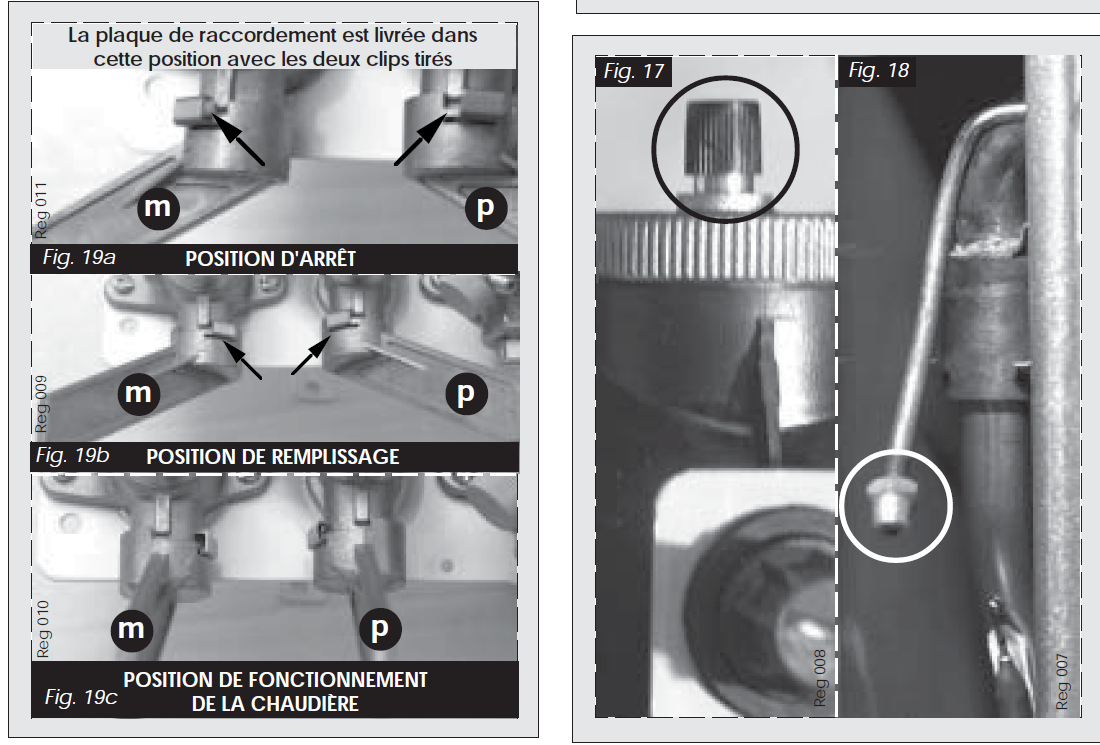 La plaque de raccordement est livrée dans cette position avec les deux clips tirés

Reg 011

m

p

Fig. 19a POSITION D'ARRÊT

Reg 009

m

p

Fig. 19b POSITION DE REMPLISSAGE

Reg 010

m

p

Fig. 19c POSITION DE FONCTIONNEMENT DE LA CHAUDIÈRE

Fig. 17

Reg 008

Fig. 18

Reg 007