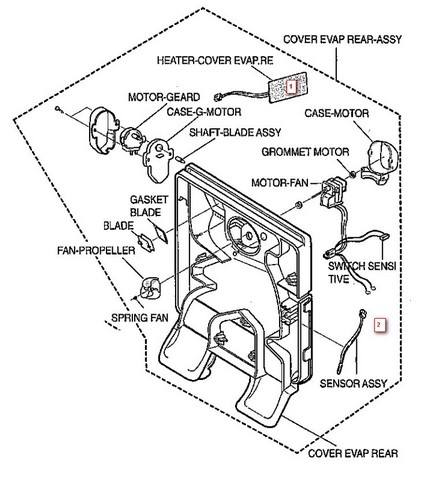 COVER EVAP REAR-ASSY

HEATER-COVER EVAP.RE

1

MOTOR-GEARD

CASE-G-MOTOR

CASE-MOTOR

SHAFT-BLADE ASSY

GROMMET MOTOR

MOTOR-FAN

GASKET BLADE

BLADE

FAN-PROPELLER

SWITCH SENSI TIVE

SPRING FAN

2

SENSOR ASSY

COVER EVAP REAR