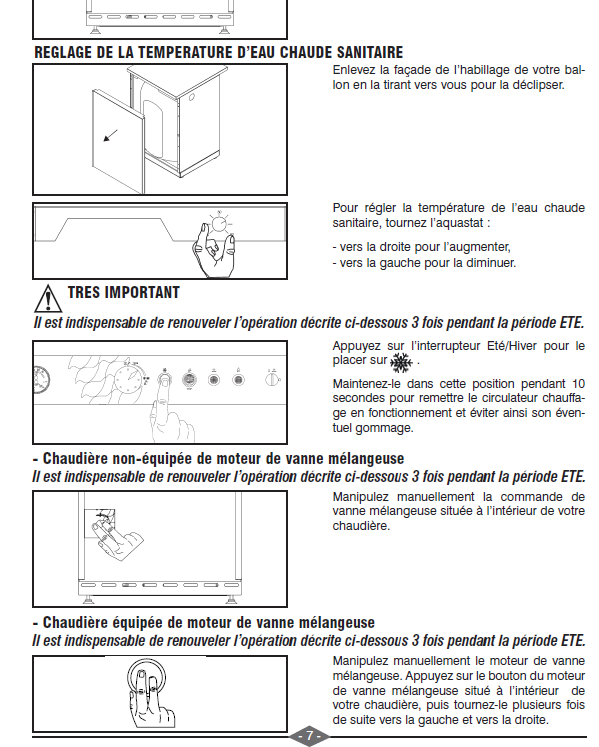 REGLAGE DE LA TEMPERATURE D'EAU CHAUDE SANITAIRE

Enlevez la façade de l'habillage de votre ballon en la tirant vers vous pour la déclipser.

Pour régler la température de l'eau chaude sanitaire, tournez l'aquastat :

- vers la droite pour l'augmenter,
- vers la gauche pour la diminuer.

TRES IMPORTANT

Il est indispensable de renouveler l'opération décrite ci-dessous 3 fois pendant la période ETE.

Appuyez sur l'interrupteur Eté/Hiver pour le placer sur .

Maintenez-le dans cette position pendant 10 secondes pour remettre le circulateur chauffage en fonctionnement et éviter ainsi son éventuel gommage.

- Chaudière non-équipée de moteur de vanne mélangeuse

Il est indispensable de renouveler l'opération décrite ci-dessous 3 fois pendant la période ETE.

Manipulez manuellement la commande de vanne mélangeuse située à l'intérieur de votre chaudière.

- Chaudière équipée de moteur de vanne mélangeuse

Il est indispensable de renouveler l'opération décrite ci-dessous 3 fois pendant la période ETE.

Manipulez manuellement le moteur de vanne mélangeuse. Appuyez sur le bouton du moteur de vanne mélangeuse situé à l'intérieur de votre chaudière, puis tournez-le plusieurs fois de suite vers la gauche et vers la droite.

- 7 -