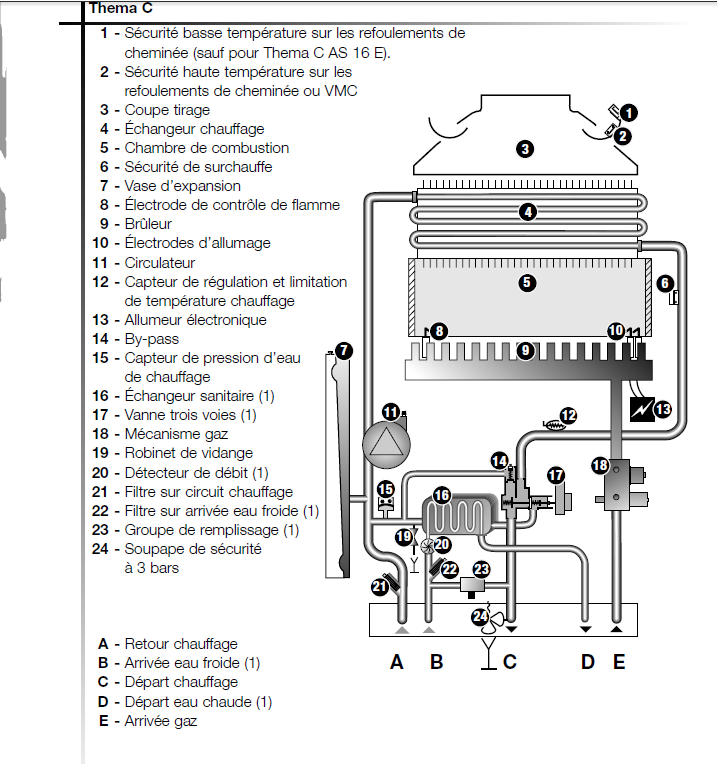 Thema C

1 - Sécurité basse température sur les refoulements de cheminée (sauf pour Thema C AS 16 E).
2 - Sécurité haute température sur les refoulements de cheminée ou VMC
3 - Coupe tirage
4 - Échangeur chauffage
5 - Chambre de combustion
6 - Sécurité de surchauffe
7 - Vase d'expansion
8 - Électrode de contrôle de flamme
9 - Brûleur
10 - Électrodes d'allumage
11 - Circulateur
12 - Capteur de régulation et limitation de température chauffage
13 - Allumeur électronique
14 - By-pass
15 - Capteur de pression d'eau de chauffage
16 - Échangeur sanitaire (1)
17 - Vanne trois voies (1)
18 - Mécanisme gaz
19 - Robinet de vidange
20 - Détecteur de débit (1)
21 - Filtre sur circuit chauffage
22 - Filtre sur arrivée eau froide (1)
23 - Groupe de remplissage (1)
24 - Soupape de sécurité à 3 bars

A - Retour chauffage
B - Arrivée eau froide (1)
C - Départ chauffage
D - Départ eau chaude (1)
E - Arrivée gaz

1
2
3
4
5
6
7
8
9
10
11
12
13
14
15
16
17
18
19
20
21
22
23
24
A B C D E