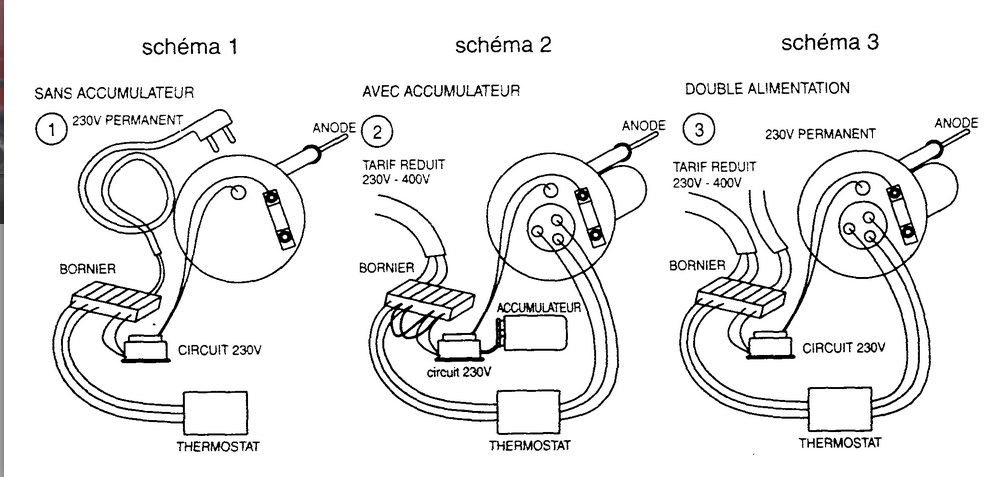 schéma 1

SANS ACCUMULATEUR

1 230V PERMANENT

ANODE

BORNIER

CIRCUIT 230V

THERMOSTAT

schéma 2

AVEC ACCUMULATEUR

2

ANODE

TARIF REDUIT 230V - 400V

BORNIER

ACCUMULATEUR

circuit 230V

THERMOSTAT

schéma 3

DOUBLE ALIMENTATION

3

230V PERMANENT

ANODE

TARIF REDUIT 230V - 400V

BORNIER

CIRCUIT 230V

THERMOSTAT