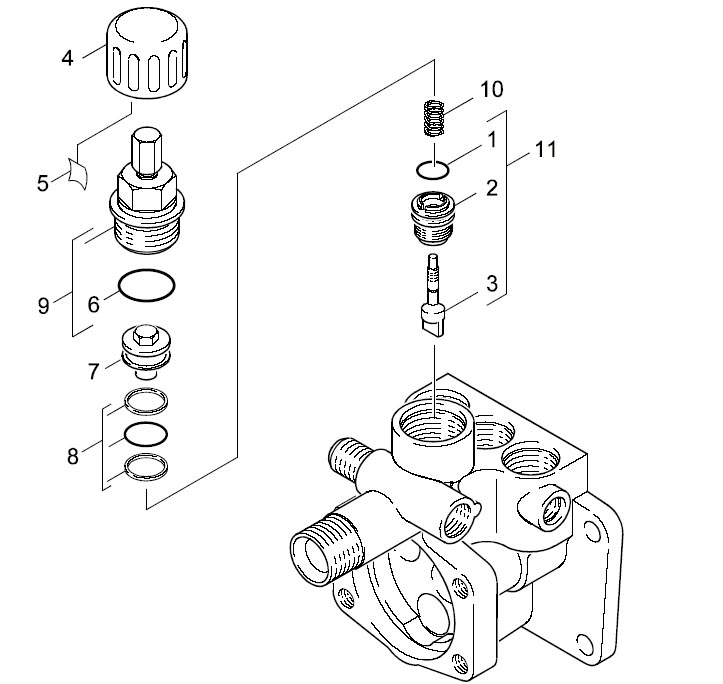 4
5
9
6
7
8
10
1
11
2
3