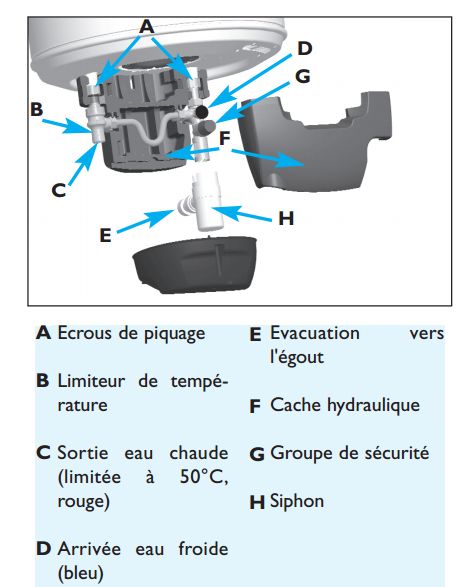 A
D
G
B
F
C
E
H

A Ecrous de piquage

B Limiteur de température

C Sortie eau chaude (limitée à 50°C, rouge)

D Arrivée eau froide (bleu)

E Evacuation vers l'égout

F Cache hydraulique

G Groupe de sécurité

H Siphon