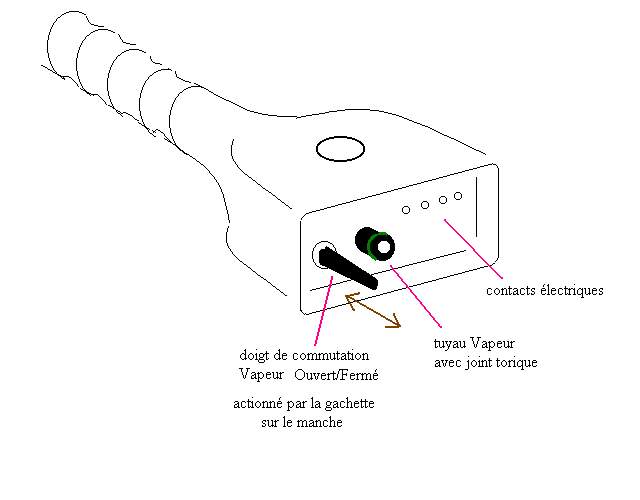 contacts électriques

tuyau Vapeur
avec joint torique

doigt de commutation
Vapeur Ouvert/Fermé

actionné par la gachette
sur le manche