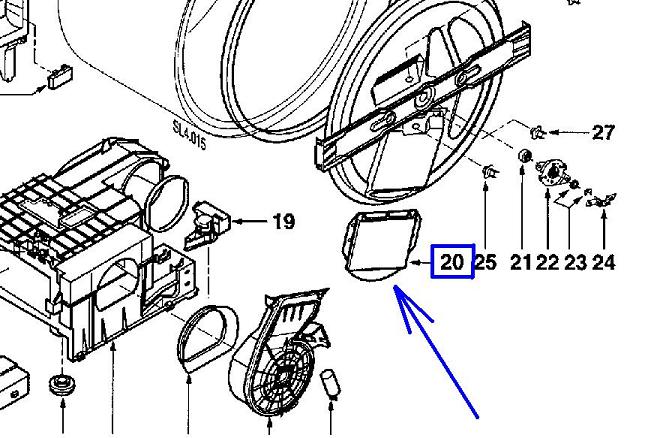 SL4.015

27

19

20 25 21 22 23 24