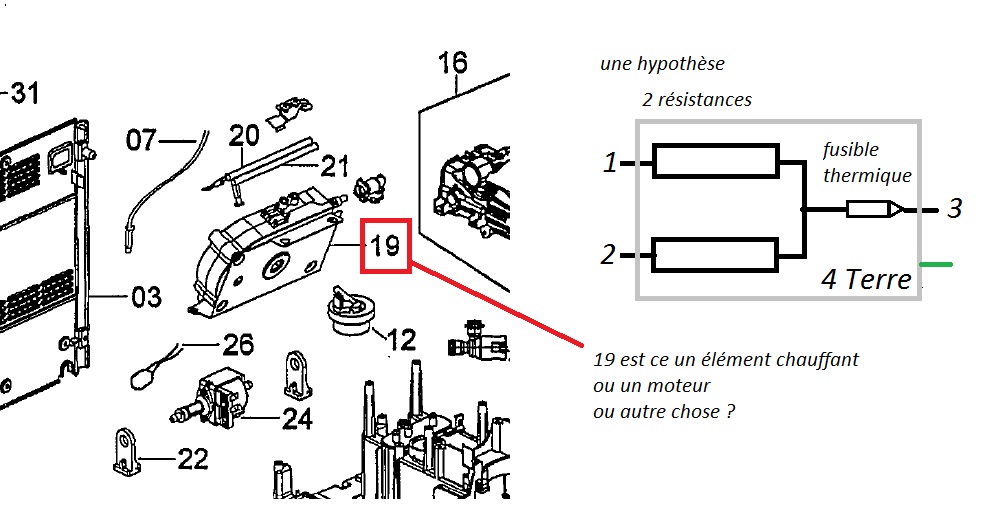 -31
07
20
21
16
19
03
12
26
24
22

une hypothèse

2 résistances

1
2
fusible thermique
3
4 Terre

19 est ce un élément chauffant
ou un moteur
ou autre chose ?