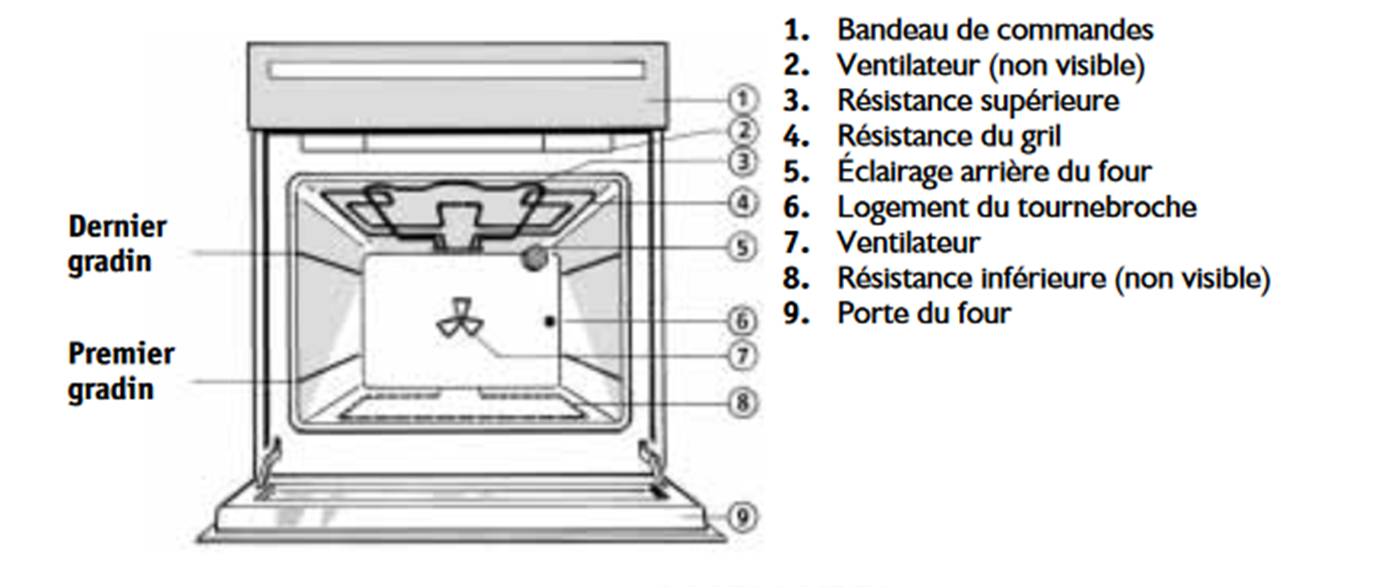 Dernier gradin

Premier gradin

1
2
3
4
5
6
7
8
9

1. Bandeau de commandes
2. Ventilateur (non visible)
3. Résistance supérieure
4. Résistance du gril
5. Éclairage arrière du four
6. Logement du tournebroche
7. Ventilateur
8. Résistance inférieure (non visible)
9. Porte du four