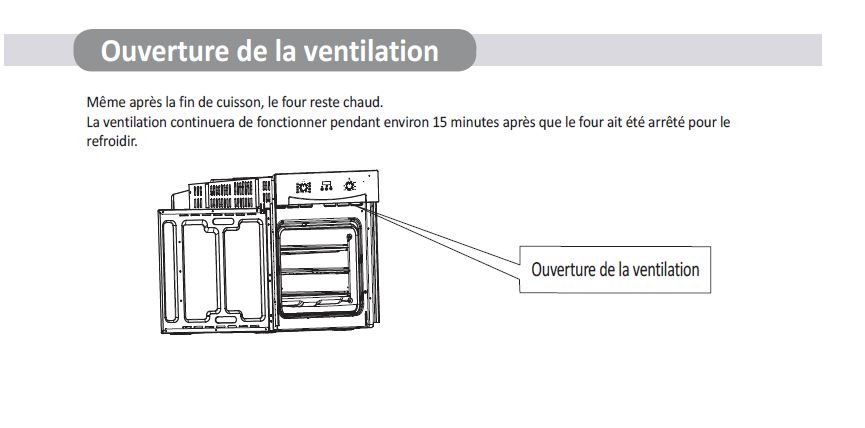 Ouverture de la ventilation

Même après la fin de cuisson, le four reste chaud.
La ventilation continuera de fonctionner pendant environ 15 minutes après que le four ait été arrêté pour le refroidir.

Ouverture de la ventilation