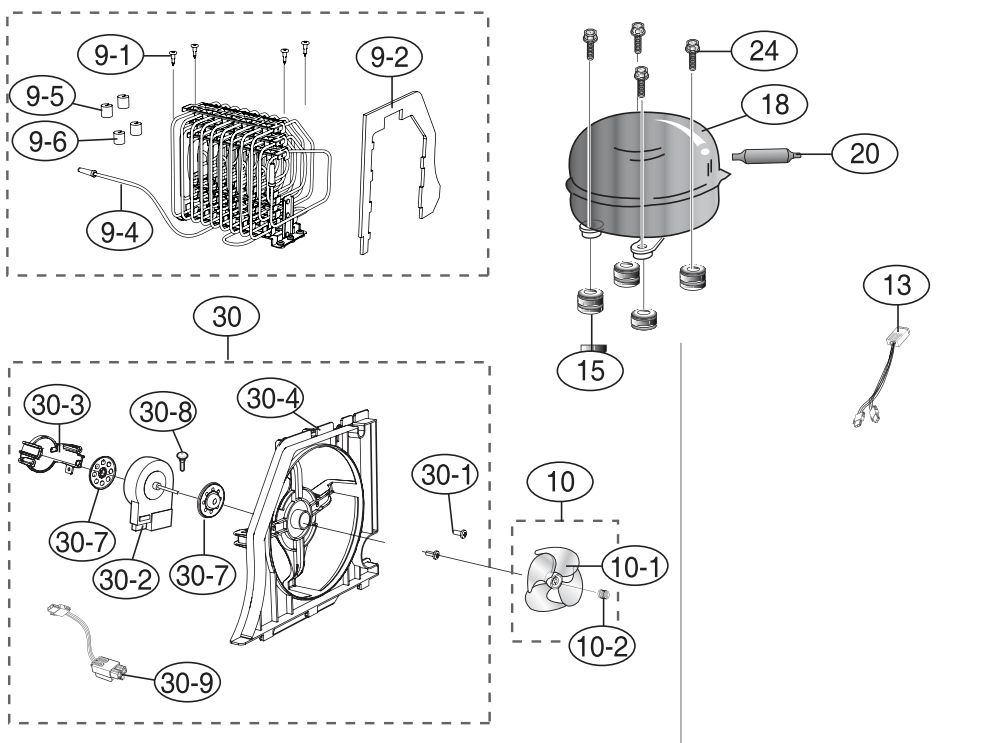 9-1
9-2
9-5
9-6
9-4
24
18
20
13
15
30
30-3
30-8
30-4
30-1
10
30-7
30-2
30-7
10-1
10-2
30-9