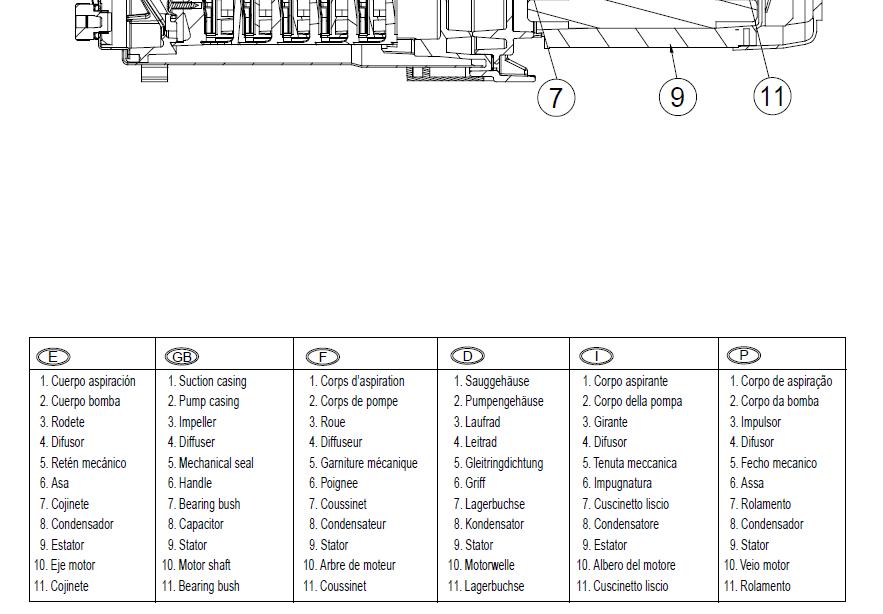 7 9 11

| E | GB | F | D | I | P |
|---|---|---|---|---|---|
| 1. Cuerpo aspiración | 1. Suction casing | 1. Corps d'aspiration | 1. Sauggehäuse | 1. Corpo aspirante | 1. Corpo de aspiração |
| 2. Cuerpo bomba | 2. Pump casing | 2. Corps de pompe | 2. Pumpengehäuse | 2. Corpo della pompa | 2. Corpo da bomba |
| 3. Rodete | 3. Impeller | 3. Roue | 3. Laufrad | 3. Girante | 3. Impulsor |
| 4. Difusor | 4. Diffuser | 4. Diffuseur | 4. Leitrad | 4. Difusor | 4. Difusor |
| 5. Retén mecánico | 5. Mechanical seal | 5. Garniture mécanique | 5. Gleitringdichtung | 5. Tenuta meccanica | 5. Fecho mecanico |
| 6. Asa | 6. Handle | 6. Poignee | 6. Griff | 6. Impugnatura | 6. Assa |
| 7. Cojinete | 7. Bearing bush | 7. Coussinet | 7. Lagerbuchse | 7. Cuscinetto liscio | 7. Rolamento |
| 8. Condensador | 8. Capacitor | 8. Condensateur | 8. Kondensator | 8. Condensatore | 8. Condensador |
| 9. Estator | 9. Stator | 9. Stator | 9. Stator | 9. Estator | 9. Stator |
| 10. Eje motor | 10. Motor shaft | 10. Arbre de moteur | 10. Motorwelle | 10. Albero del motore | 10. Veio motor |
| 11. Cojinete | 11. Bearing bush | 11. Coussinet | 11. Lagerbuchse | 11. Cuscinetto liscio | 11. Rolamento |