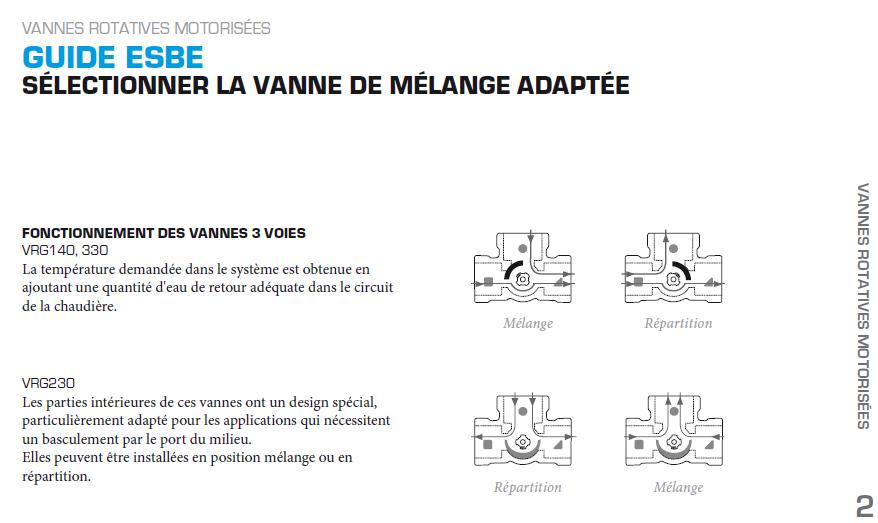 VANNES ROTATIVES MOTORISÉES

GUIDE ESBE

SÉLECTIONNER LA VANNE DE MÉLANGE ADAPTÉE

FONCTIONNEMENT DES VANNES 3 VOIES
VRG140, 330
La température demandée dans le système est obtenue en ajoutant une quantité d'eau de retour adéquate dans le circuit de la chaudière.

Mélange

Répartition

VRG230
Les parties intérieures de ces vannes ont un design spécial, particulièrement adapté pour les applications qui nécessitent un basculement par le port du milieu.
Elles peuvent être installées en position mélange ou en répartition.

Répartition

Mélange

VANNES ROTATIVES MOTORISÉES

2