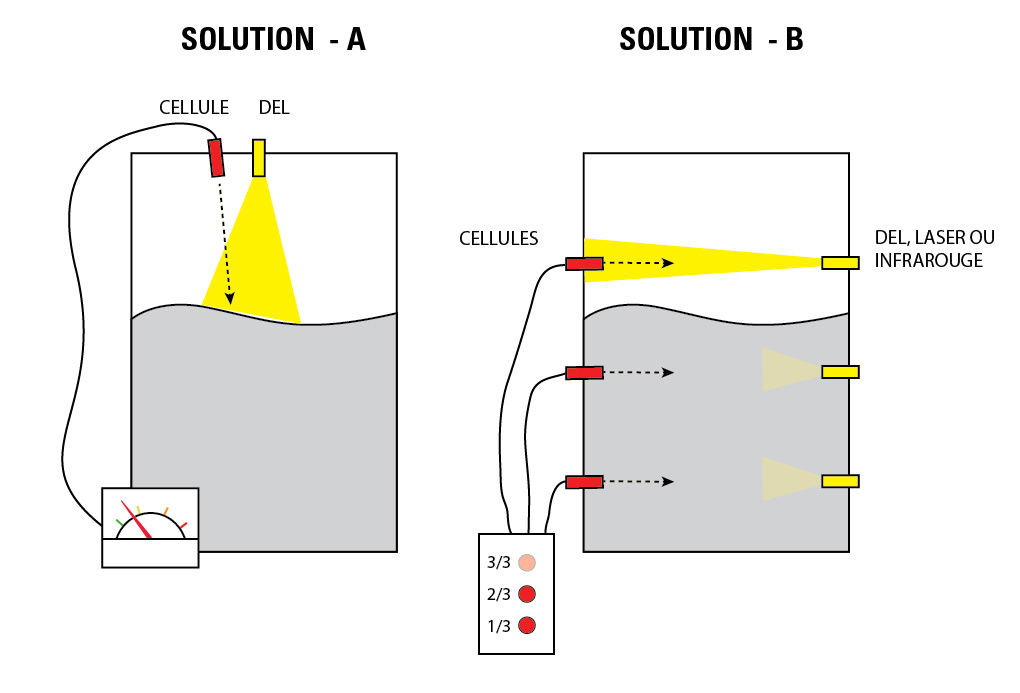 SOLUTION - A

CELLULE DEL

SOLUTION - B

CELLULES

DEL, LASER OU INFRAROUGE

3/3

2/3

1/3