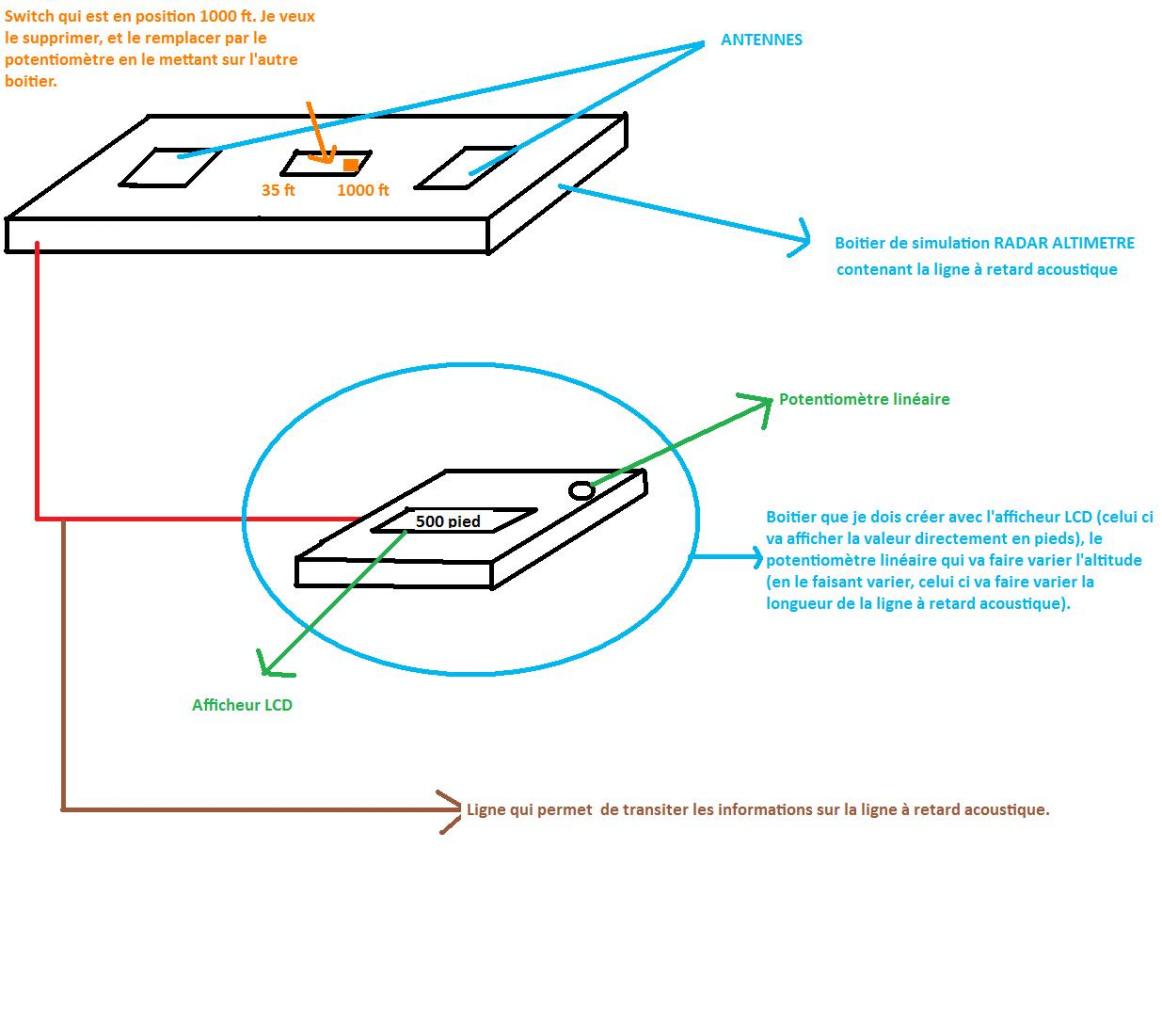 Switch qui est en position 1000 ft. Je veux le supprimer, et le remplacer par le potentiomètre en le mettant sur l'autre boitier.

ANTENNES

35 ft

1000 ft

Boitier de simulation RADAR ALTIMETRE contenant la ligne à retard acoustique

Potentiomètre linéaire

500 pied

Boitier que je dois créer avec l'afficheur LCD (celui ci va afficher la valeur directement en pieds), le potentiomètre linéaire qui va faire varier l'altitude (en le faisant varier, celui ci va faire varier la longueur de la ligne à retard acoustique).

Afficheur LCD

Ligne qui permet de transiter les informations sur la ligne à retard acoustique.