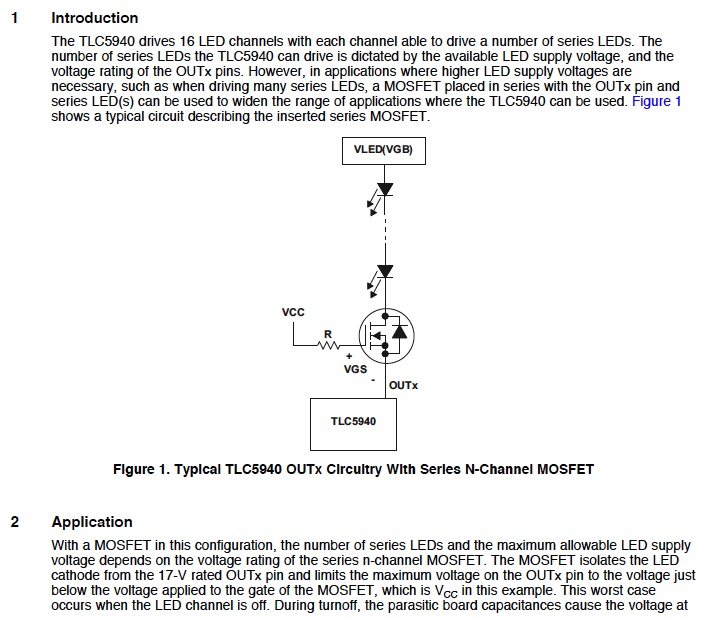 1 Introduction

The TLC5940 drives 16 LED channels with each channel able to drive a number of series LEDs. The number of series LEDs the TLC5940 can drive is dictated by the available LED supply voltage, and the voltage rating of the OUTx pins. However, in applications where higher LED supply voltages are necessary, such as when driving many series LEDs, a MOSFET placed in series with the OUTx pin and series LED(s) can be used to widen the range of applications where the TLC5940 can be used. Figure 1 shows a typical circuit describing the inserted series MOSFET.

VLED(VGB)

VCC

R

+

VGS

-

OUTx

TLC5940

Figure 1. Typical TLC5940 OUTx Circuitry With Series N-Channel MOSFET

2 Application

With a MOSFET in this configuration, the number of series LEDs and the maximum allowable LED supply voltage depends on the voltage rating of the series n-channel MOSFET. The MOSFET isolates the LED cathode from the 17-V rated OUTx pin and limits the maximum voltage on the OUTx pin to the voltage just below the voltage applied to the gate of the MOSFET, which is $V_{CC}$ in this example. This worst case occurs when the LED channel is off. During turnoff, the parasitic board capacitances cause the voltage at