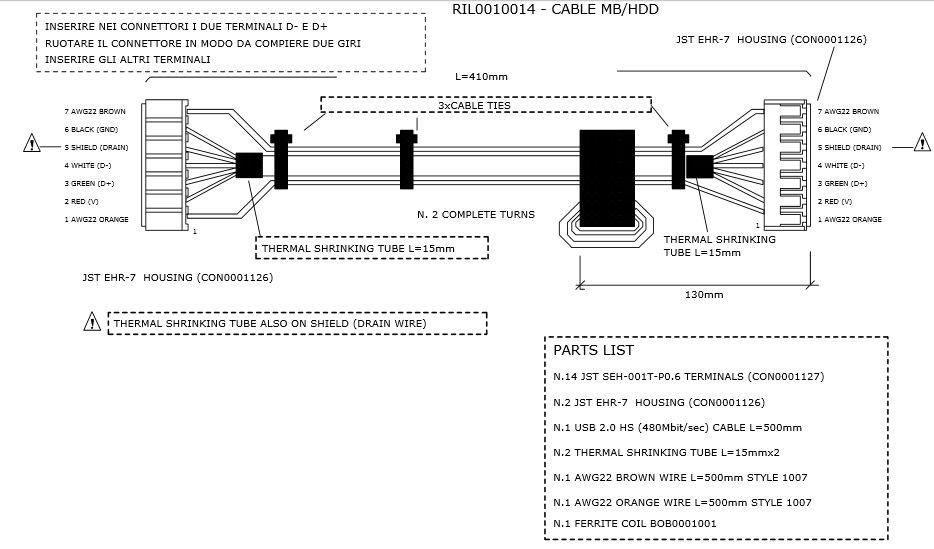 RIL0010014 - CABLE MB/HDD

INSERIRE NEI CONNETTORI I DUE TERMINALI D- E D+
RUOTARE IL CONNETTORE IN MODO DA COMPIERE DUE GIRI
INSERIRE GLI ALTRI TERMINALI

JST EHR-7 HOUSING (CON0001126)

L=410mm

3xCABLE TIES

7 AWG22 BROWN
6 BLACK (GND)
5 SHIELD (DRAIN)
4 WHITE (D-)
3 GREEN (D+)
2 RED (V)
1 AWG22 ORANGE

1

7 AWG22 BROWN
6 BLACK (GND)
5 SHIELD (DRAIN)
4 WHITE (D-)
3 GREEN (D+)
2 RED (V)
1 AWG22 ORANGE

1

N. 2 COMPLETE TURNS

THERMAL SHRINKING TUBE L=15mm

THERMAL SHRINKING TUBE L=15mm

JST EHR-7 HOUSING (CON0001126)

130mm

THERMAL SHRINKING TUBE ALSO ON SHIELD (DRAIN WIRE)

PARTS LIST

N.14 JST SEH-001T-P0.6 TERMINALS (CON0001127)

N.2 JST EHR-7 HOUSING (CON0001126)

N.1 USB 2.0 HS (480Mbit/sec) CABLE L=500mm

N.2 THERMAL SHRINKING TUBE L=15mmx2

N.1 AWG22 BROWN WIRE L=500mm STYLE 1007

N.1 AWG22 ORANGE WIRE L=500mm STYLE 1007

N.1 FERRITE COIL BOB0001001