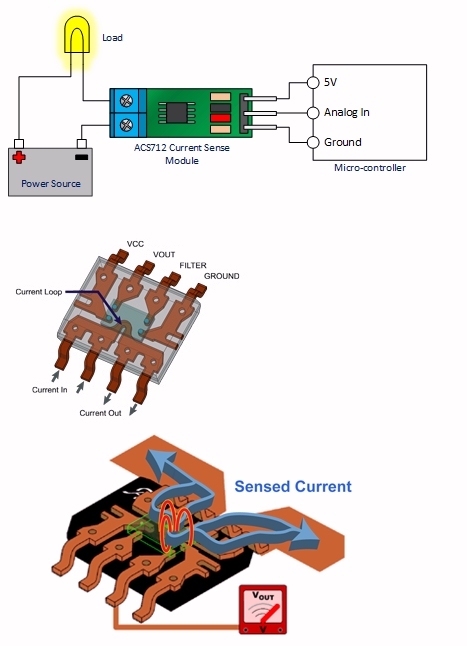 Load

5V

Analog In

Ground

ACS712 Current Sense Module

Micro-controller

Power Source

VCC

VOUT

FILTER

GROUND

Current Loop

Current In

Current Out

Sensed Current

$V_{OUT}$

V