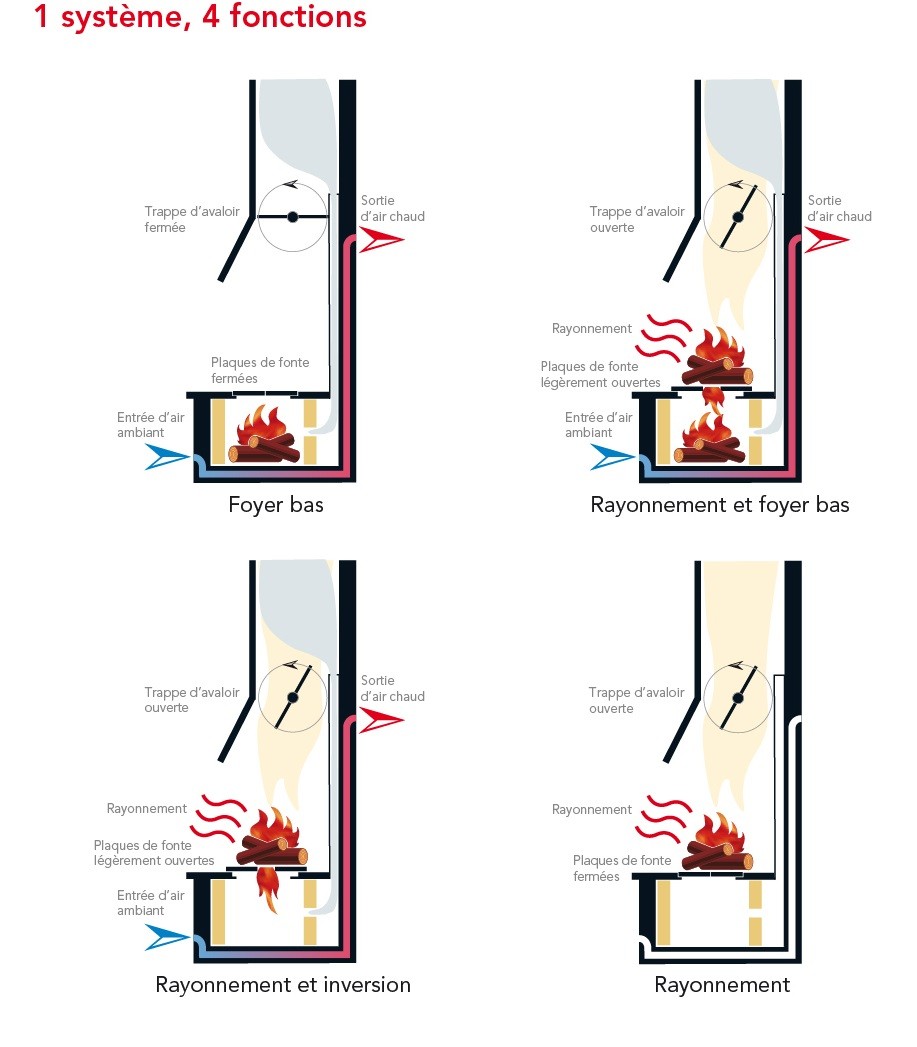 1 système, 4 fonctions

Trappe d'avaloir fermée

Sortie d'air chaud

Plaques de fonte fermées

Entrée d'air ambiant

Foyer bas

Trappe d'avaloir ouverte

Sortie d'air chaud

Rayonnement

Plaques de fonte légèrement ouvertes

Entrée d'air ambiant

Rayonnement et foyer bas

Trappe d'avaloir ouverte

Sortie d'air chaud

Rayonnement

Plaques de fonte légèrement ouvertes

Entrée d'air ambiant

Rayonnement et inversion

Trappe d'avaloir ouverte

Rayonnement

Plaques de fonte fermées

Rayonnement