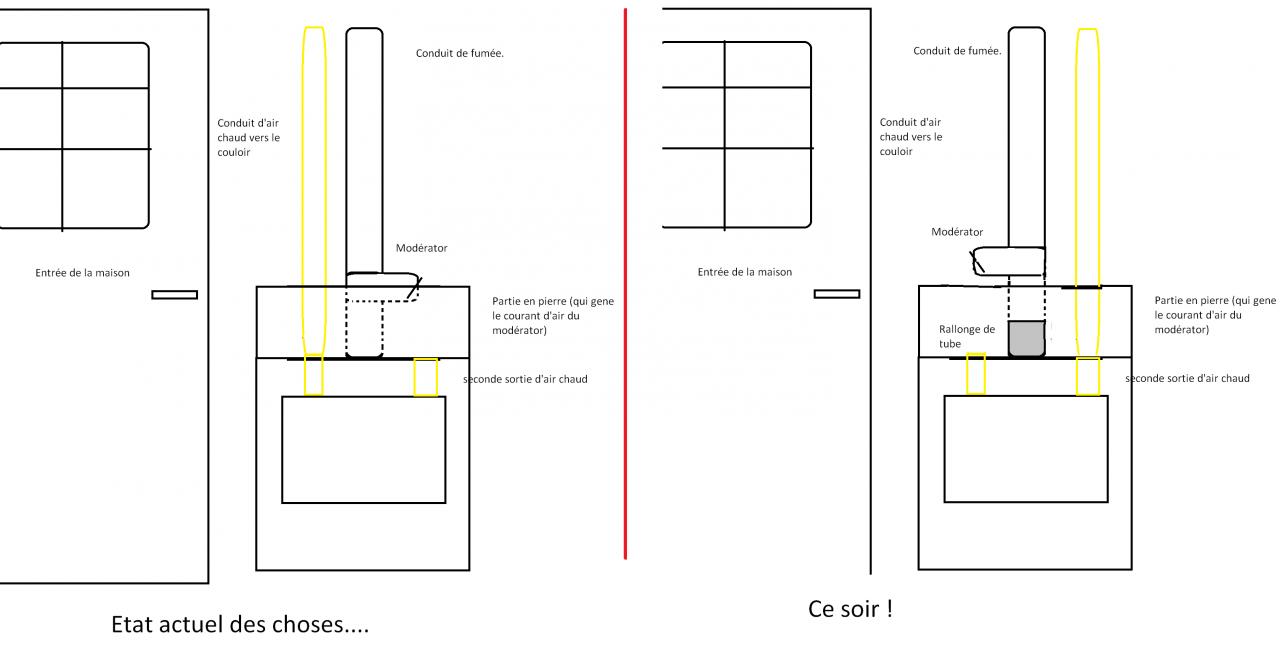 Conduit de fumée.

Conduit d'air chaud vers le couloir

Modérator

Entrée de la maison

Partie en pierre (qui gene le courant d'air du modérator)

seconde sortie d'air chaud

Etat actuel des choses....

Conduit de fumée.

Conduit d'air chaud vers le couloir

Modérator

Entrée de la maison

Partie en pierre (qui gene le courant d'air du modérator)

Rallonge de tube

seconde sortie d'air chaud

Ce soir !