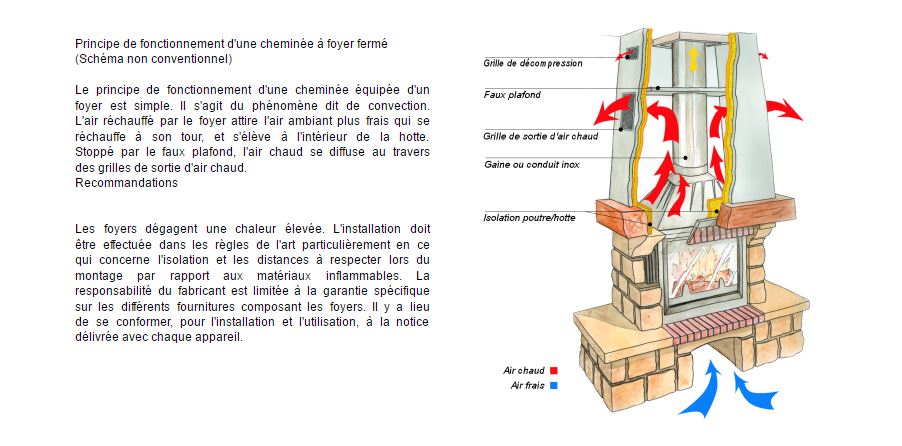 Principe de fonctionnement d'une cheminée à foyer fermé
(Schéma non conventionnel)

Le principe de fonctionnement d'une cheminée équipée d'un foyer est simple. Il s'agit du phénomène dit de convection. L'air réchauffé par le foyer attire l'air ambiant plus frais qui se réchauffe à son tour, et s'élève à l'intérieur de la hotte. Stoppé par le faux plafond, l'air chaud se diffuse au travers des grilles de sortie d'air chaud.
Recommandations

Les foyers dégagent une chaleur élevée. L'installation doit être effectuée dans les règles de l'art particulièrement en ce qui concerne l'isolation et les distances à respecter lors du montage par rapport aux matériaux inflammables. La responsabilité du fabricant est limitée à la garantie spécifique sur les différents fournitures composant les foyers. Il y a lieu de se conformer, pour l'installation et l'utilisation, à la notice délivrée avec chaque appareil.

Grille de décompression
Faux plafond
Grille de sortie d'air chaud
Gaine ou conduit inox
Isolation poutre/hotte

Air chaud
Air frais