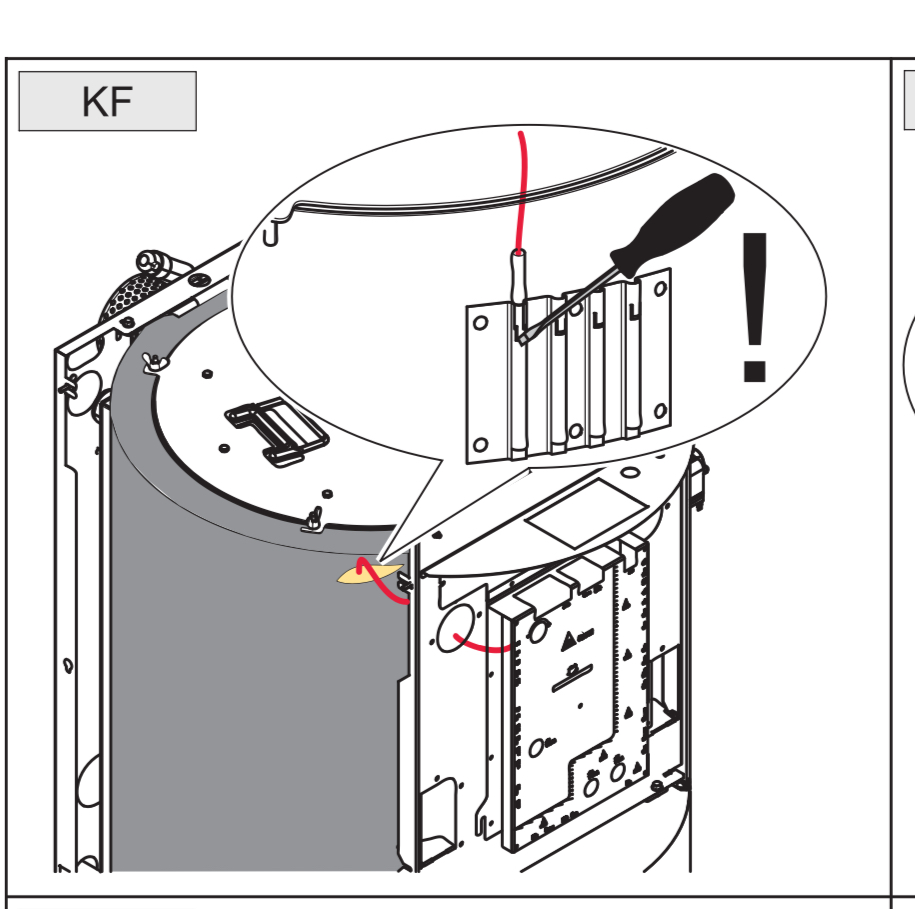 KF

!