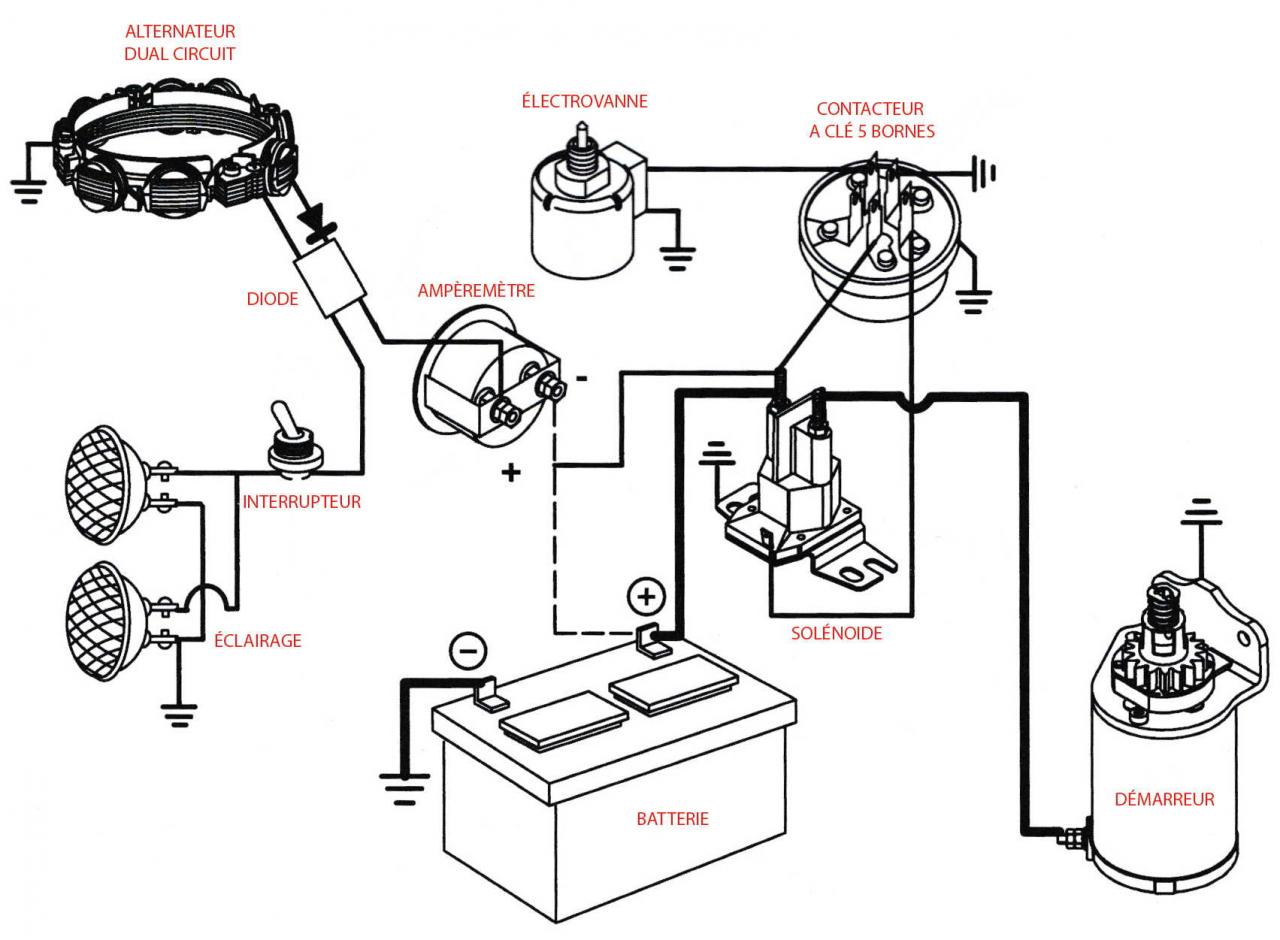 ALTERNATEUR DUAL CIRCUIT

ÉLECTROVANNE

CONTACTEUR A CLÉ 5 BORNES

DIODE

AMPÈREMÈTRE

-

+

INTERRUPTEUR

ÉCLAIRAGE

+

-

SOLÉNOIDE

BATTERIE

DÉMARREUR