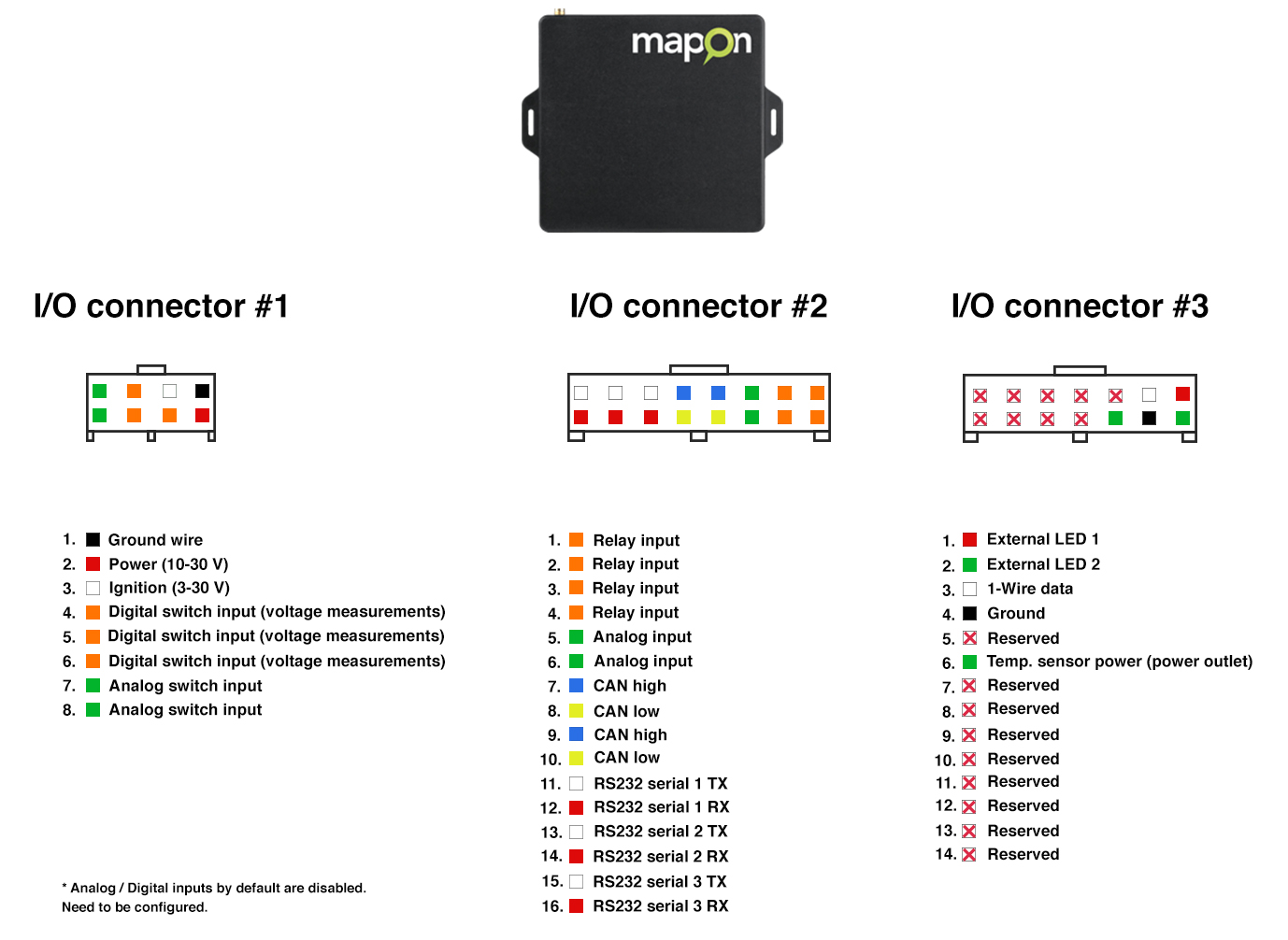 mapon

I/O connector #1

1. Ground wire
2. Power (10-30 V)
3. Ignition (3-30 V)
4. Digital switch input (voltage measurements)
5. Digital switch input (voltage measurements)
6. Digital switch input (voltage measurements)
7. Analog switch input
8. Analog switch input

* Analog / Digital inputs by default are disabled. Need to be configured.

I/O connector #2

1. Relay input
2. Relay input
3. Relay input
4. Relay input
5. Analog input
6. Analog input
7. CAN high
8. CAN low
9. CAN high
10. CAN low
11. RS232 serial 1 TX
12. RS232 serial 1 RX
13. RS232 serial 2 TX
14. RS232 serial 2 RX
15. RS232 serial 3 TX
16. RS232 serial 3 RX

I/O connector #3

1. External LED 1
2. External LED 2
3. 1-Wire data
4. Ground
5. Reserved
6. Temp. sensor power (power outlet)
7. Reserved
8. Reserved
9. Reserved
10. Reserved
11. Reserved
12. Reserved
13. Reserved
14. Reserved