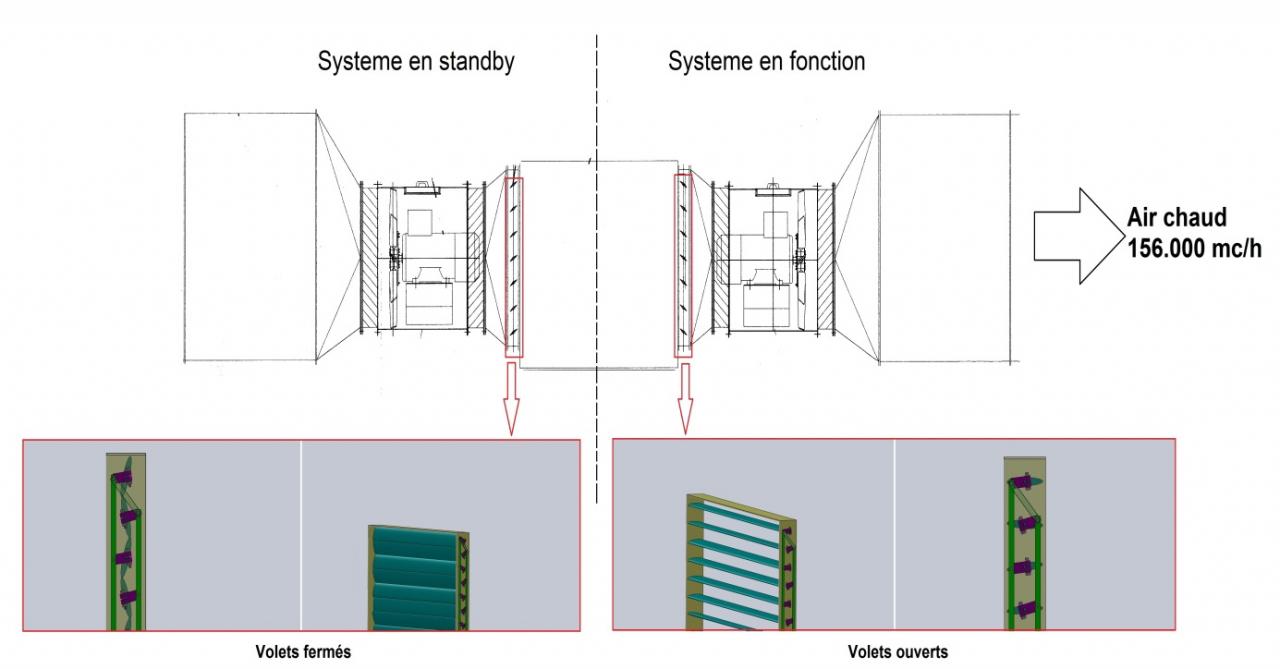 Systeme en standby

Systeme en fonction

Air chaud
156.000 mc/h

Volets fermés

Volets ouverts