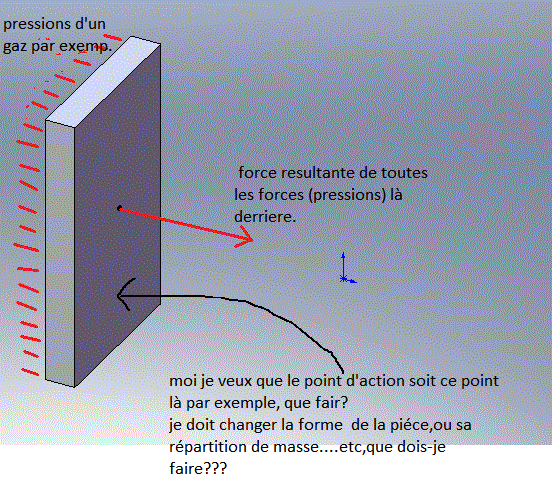 pressions d'un gaz par exemp.

force resultante de toutes les forces (pressions) là derriere.

moi je veux que le point d'action soit ce point là par exemple, que fair?
je doit changer la forme de la piéce,ou sa répartition de masse....etc,que dois-je faire???