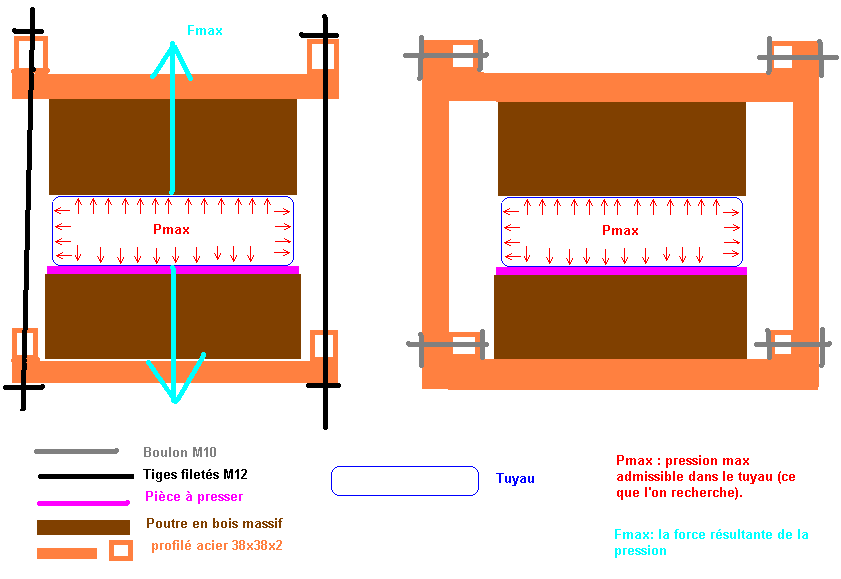 Fmax

Pmax

Pmax

Boulon M10

Tiges filetés M12

Pièce à presser

Poutre en bois massif

profilé acier 38x38x2

Tuyau

Pmax : pression max admissible dans le tuyau (ce que l'on recherche).

Fmax: la force résultante de la pression