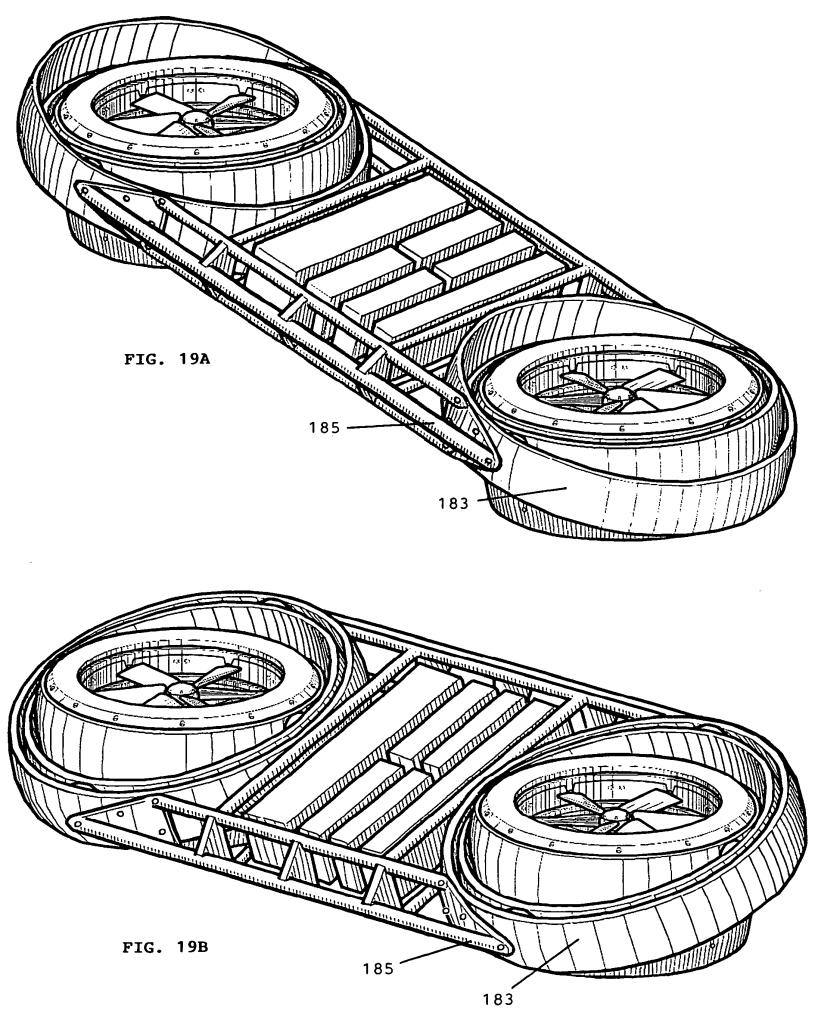 FIG. 19A

185

183

FIG. 19B

185

183