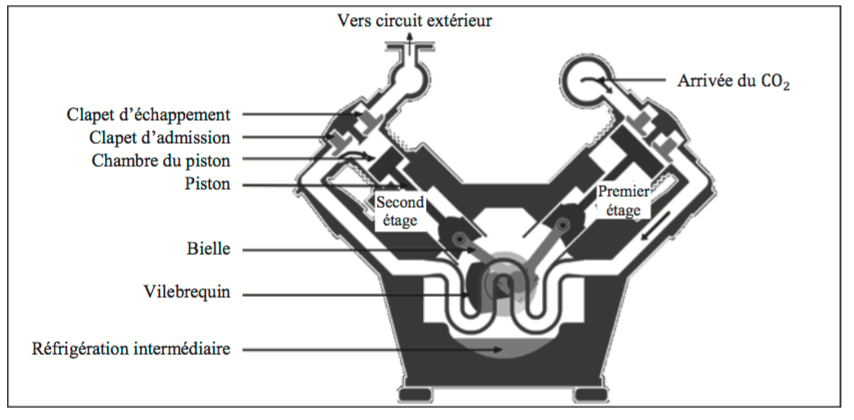 Vers circuit extérieur

Arrivée du $CO_2$

Clapet d'échappement

Clapet d'admission

Chambre du piston

Piston

Second étage

Premier étage

Bielle

Vilebrequin

Réfrigération intermédiaire