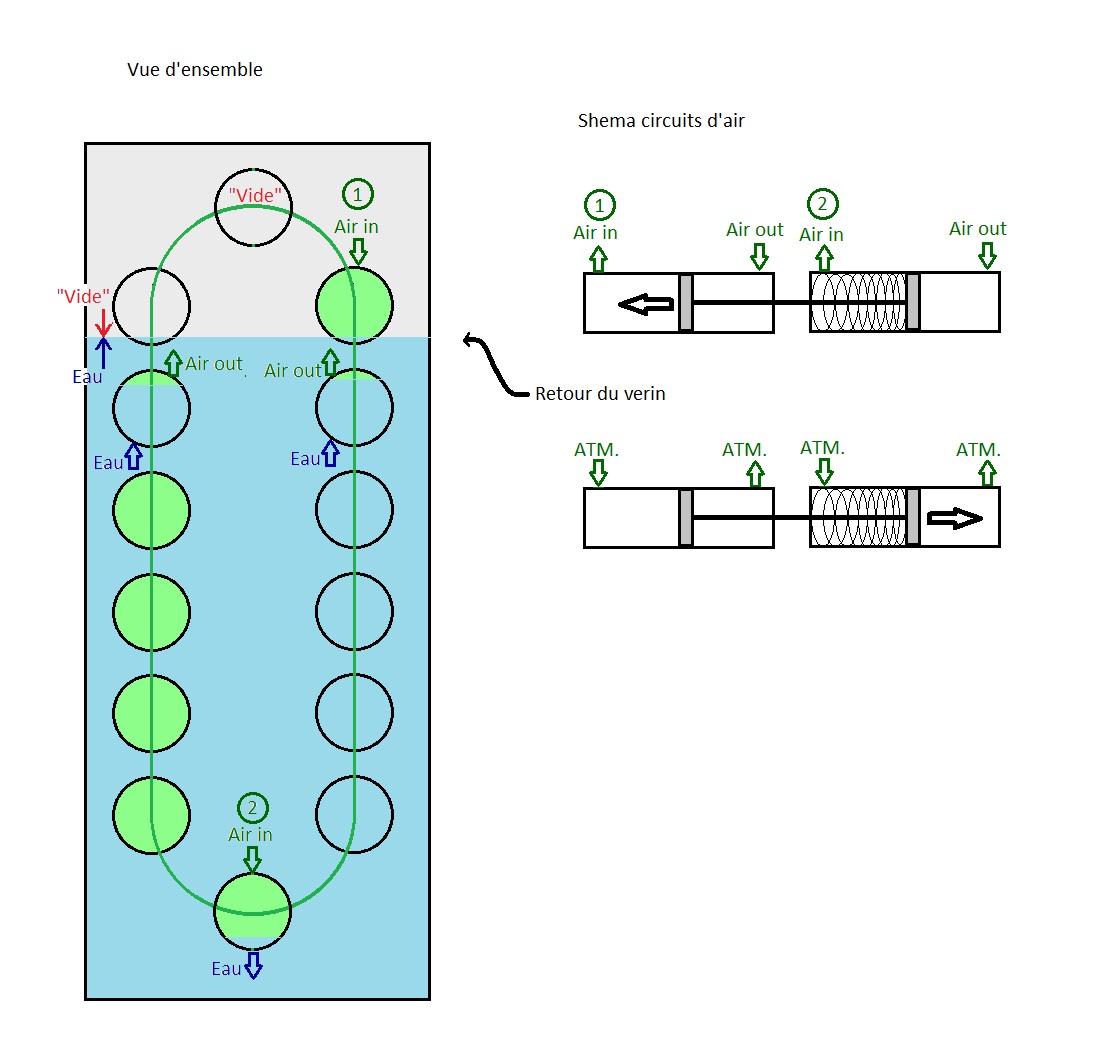 Vue d'ensemble

"Vide"
1
Air in
"Vide"
Eau
Air out
Air out
Eau
Eau
2
Air in
Eau

Shema circuits d'air

1
Air in
Air out
2
Air in
Air out

Retour du verin

ATM.
ATM.
ATM.
ATM.