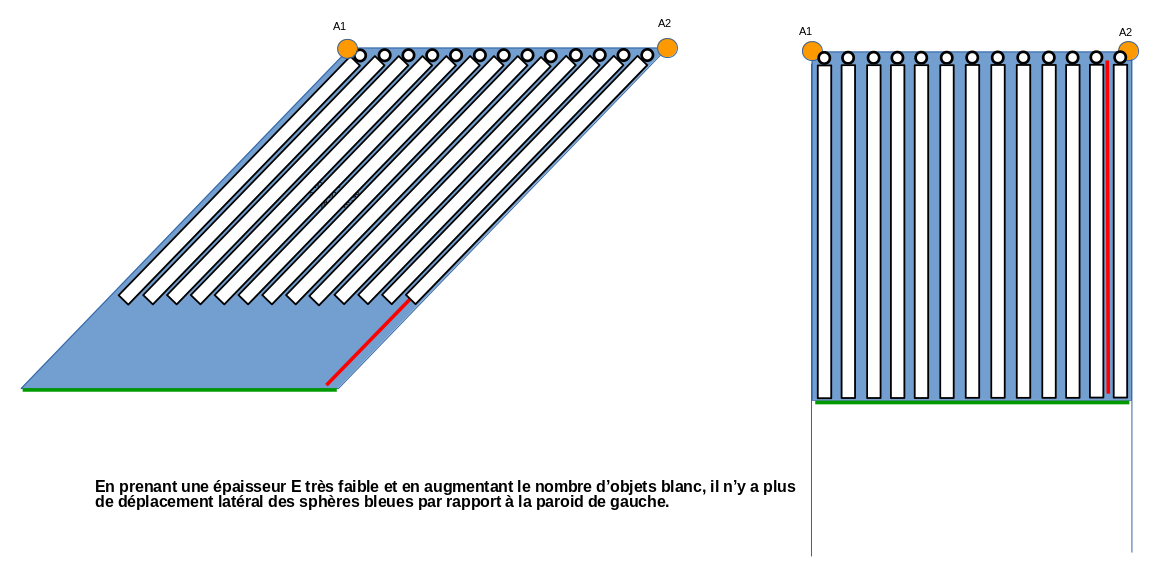 A1

A2

A1

A2

En prenant une épaisseur E très faible et en augmentant le nombre d'objets blanc, il n'y a plus de déplacement latéral des sphères bleues par rapport à la paroid de gauche.