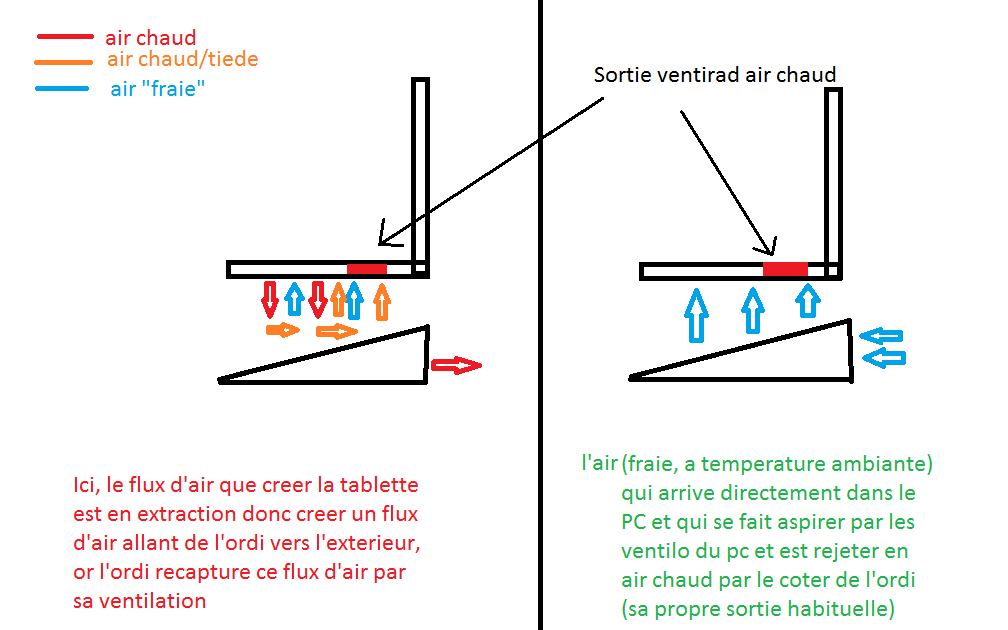 air chaud
air chaud/tiede
air "fraie"

Sortie ventirad air chaud

Ici, le flux d'air que creer la tablette est en extraction donc creer un flux d'air allant de l'ordi vers l'exterieur, or l'ordi recapture ce flux d'air par sa ventilation

l'air (fraie, a temperature ambiante) qui arrive directement dans le PC et qui se fait aspirer par les ventilo du pc et est rejeter en air chaud par le coter de l'ordi (sa propre sortie habituelle)