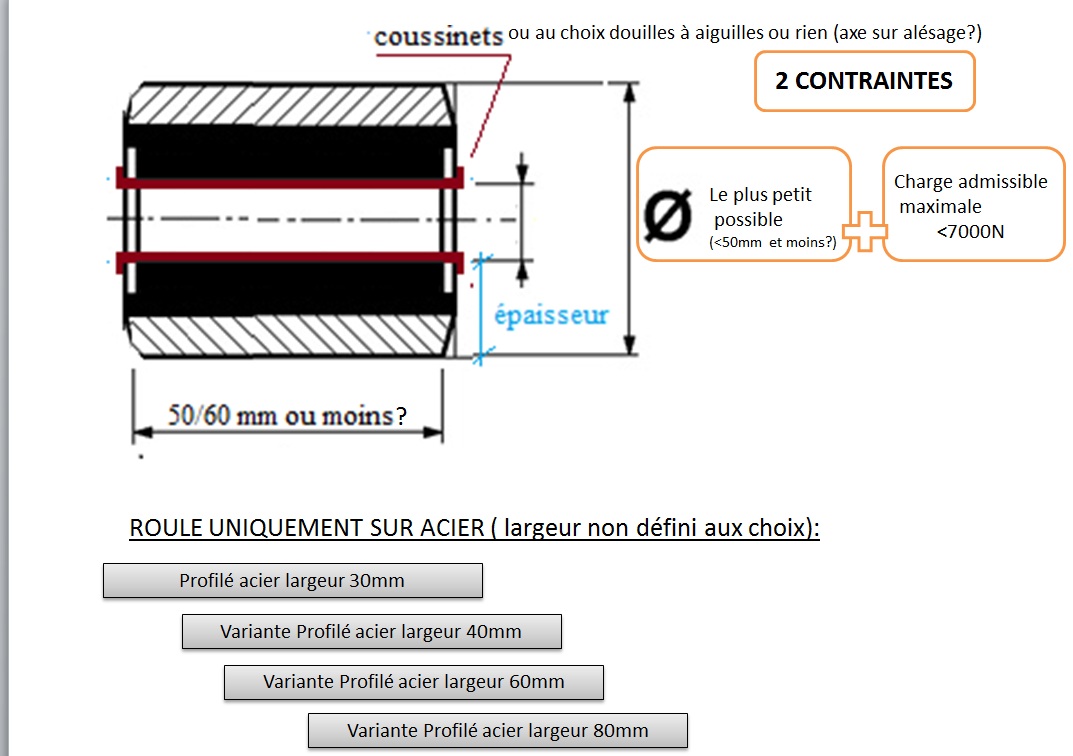 coussinets ou au choix douilles à aiguilles ou rien (axe sur alésage?)

2 CONTRAINTES

Ø Le plus petit possible (<50mm et moins?)

Charge admissible maximale <7000N

épaisseur

50/60 mm ou moins?

ROULE UNIQUEMENT SUR ACIER ( largeur non défini aux choix):

Profilé acier largeur 30mm

Variante Profilé acier largeur 40mm

Variante Profilé acier largeur 60mm

Variante Profilé acier largeur 80mm