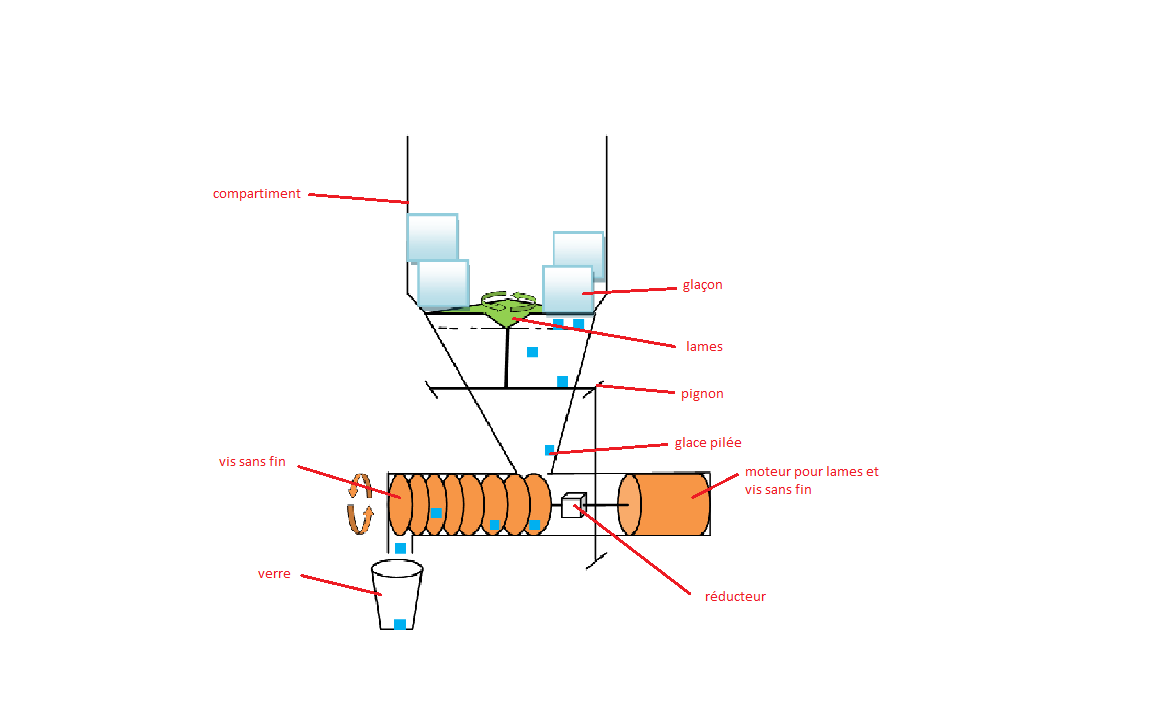 compartiment

glaçon

lames

pignon

glace pilée

vis sans fin

moteur pour lames et vis sans fin

verre

réducteur